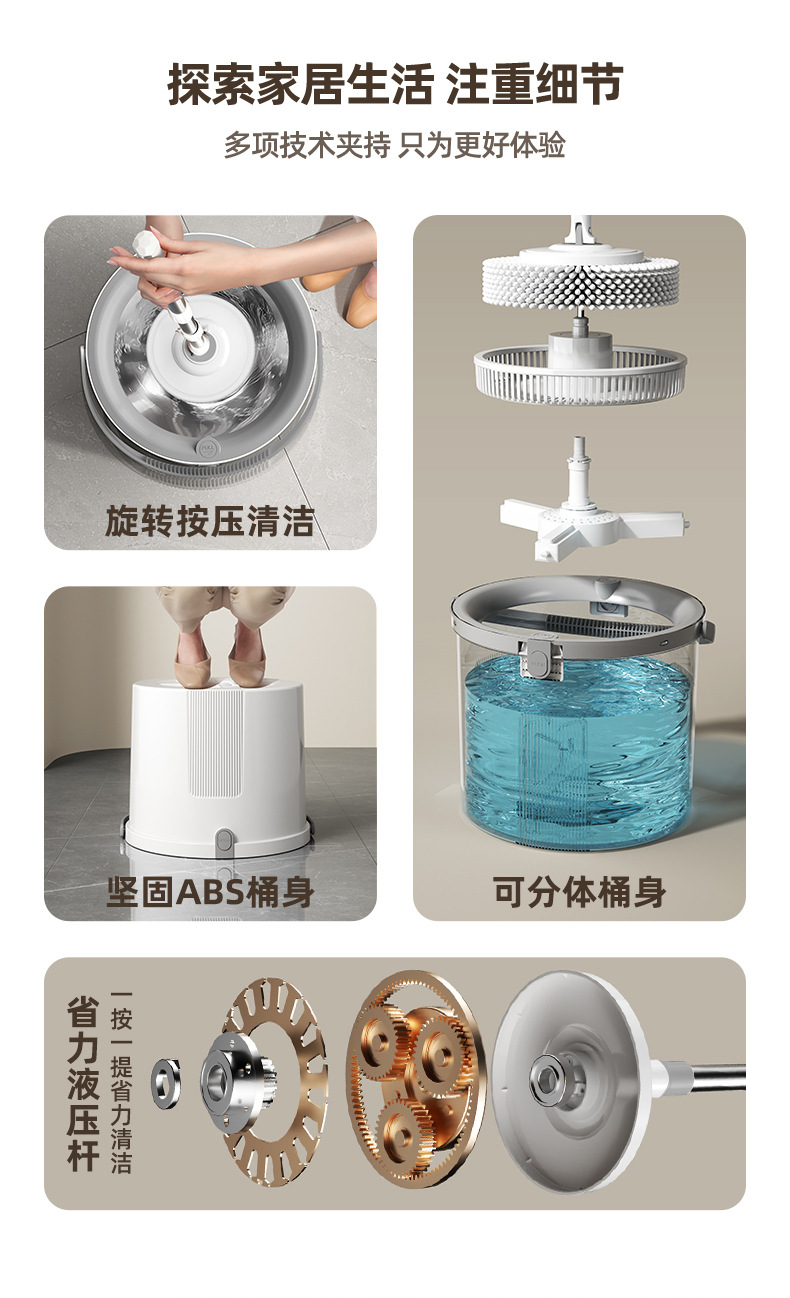 探索家居生活 注重细节

多项技术夹持 只为更好体验

旋转按压清洁

坚固ABS桶身

可分体桶身

省力液压杆

一按一提省力清洁