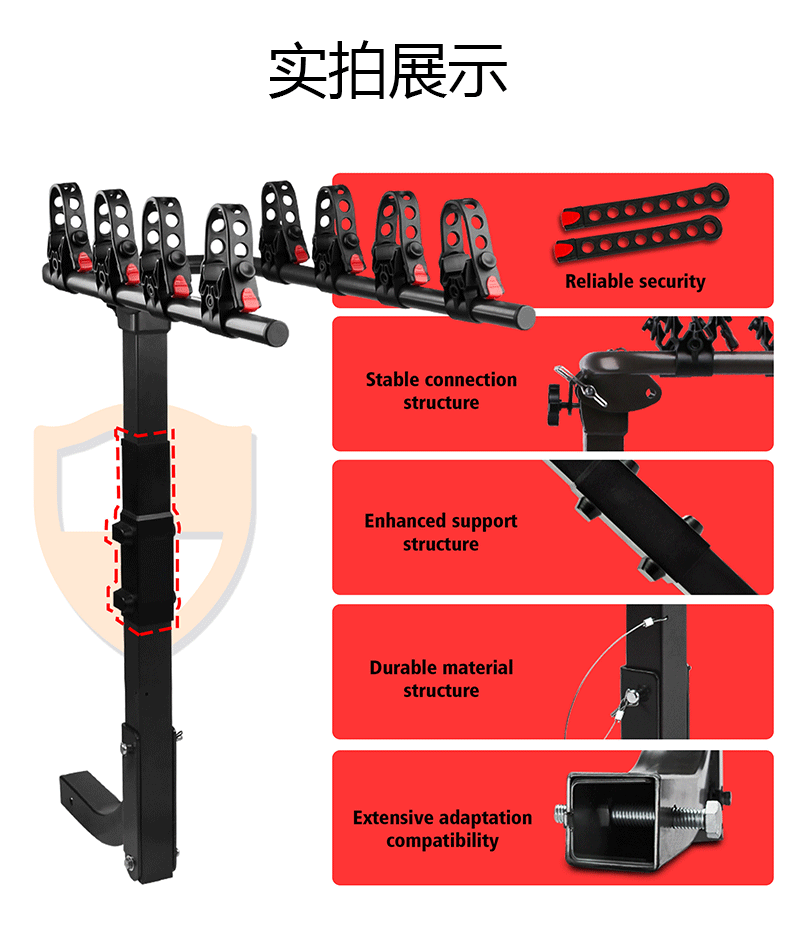 实拍展示

Reliable security

Stable connection structure

Enhanced support structure

Durable material structure

Extensive adaptation compatibility