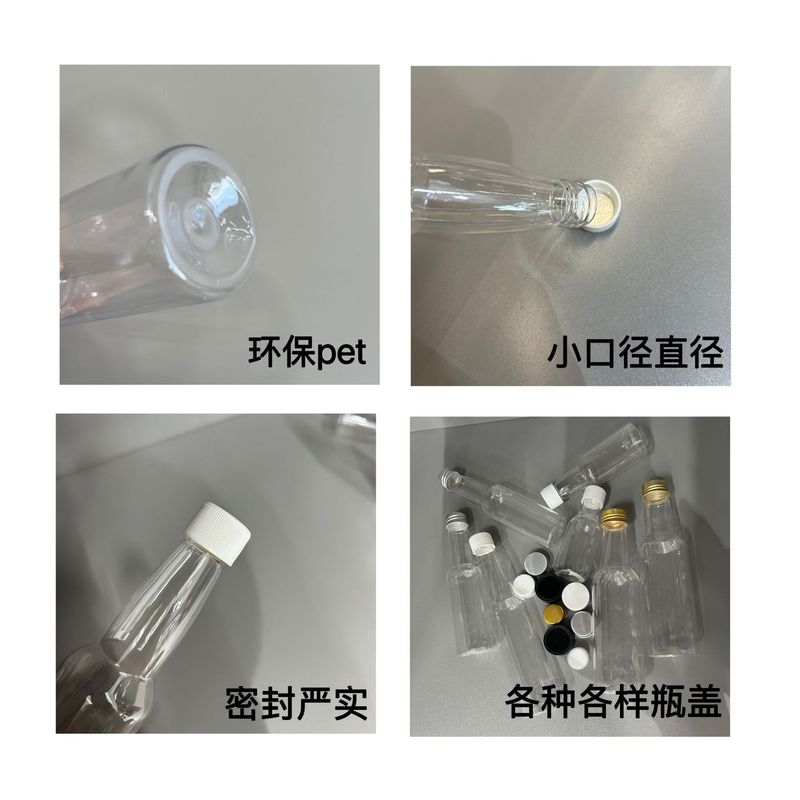 环保pet

小口径直径

密封严实

各种各样瓶盖