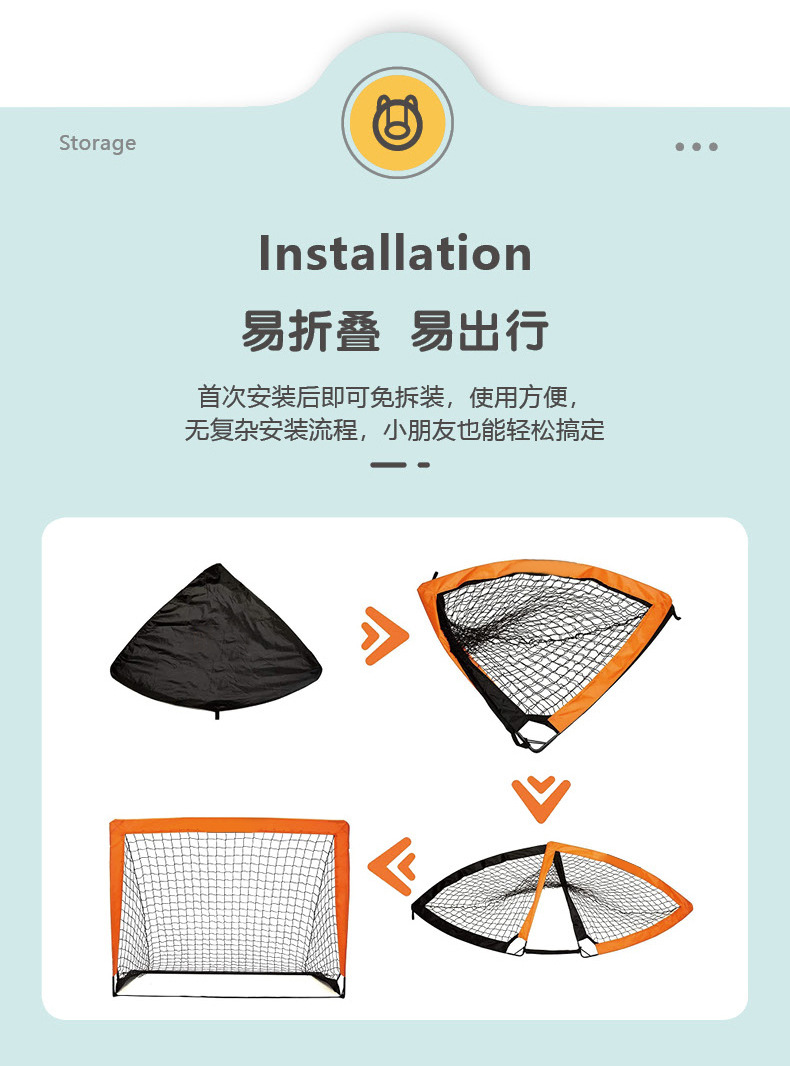 Storage

Installation

易折叠 易出行

首次安装后即可免拆装，使用方便，
无复杂安装流程，小朋友也能轻松搞定