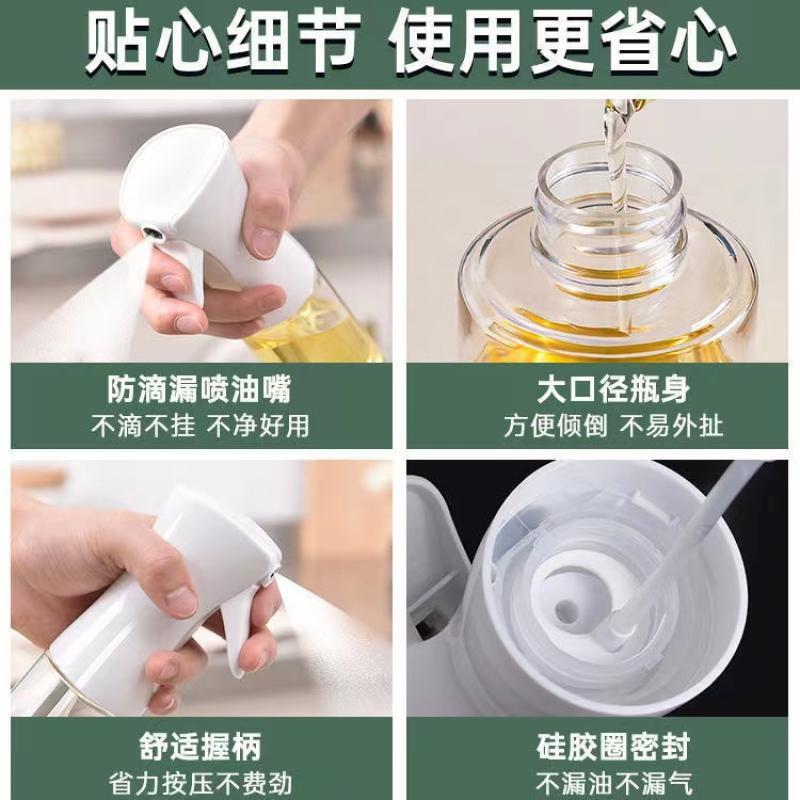 贴心细节 使用更省心

防滴漏喷油嘴
不滴不挂 不净好用

大口径瓶身
方便倾倒 不易外扯

舒适握柄
省力按压不费劲

硅胶圈密封
不漏油不漏气