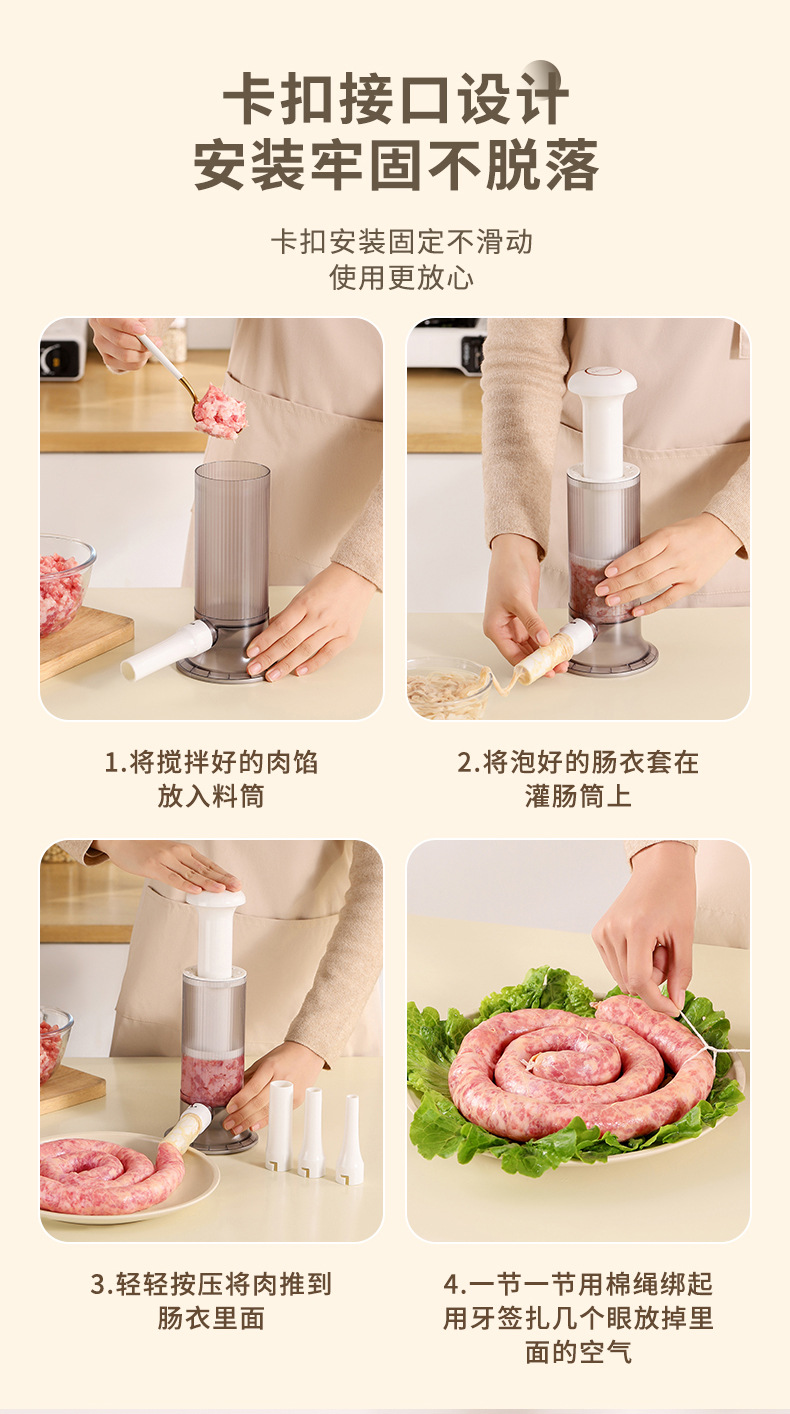 卡扣接口设计
安装牢固不脱落

卡扣安装固定不滑动
使用更放心

1.将搅拌好的肉馅放入料筒

2.将泡好的肠衣套在灌肠筒上

3.轻轻按压将肉推到肠衣里面

4.一节一节用棉绳绑起用牙签扎几个眼放掉里面的空气