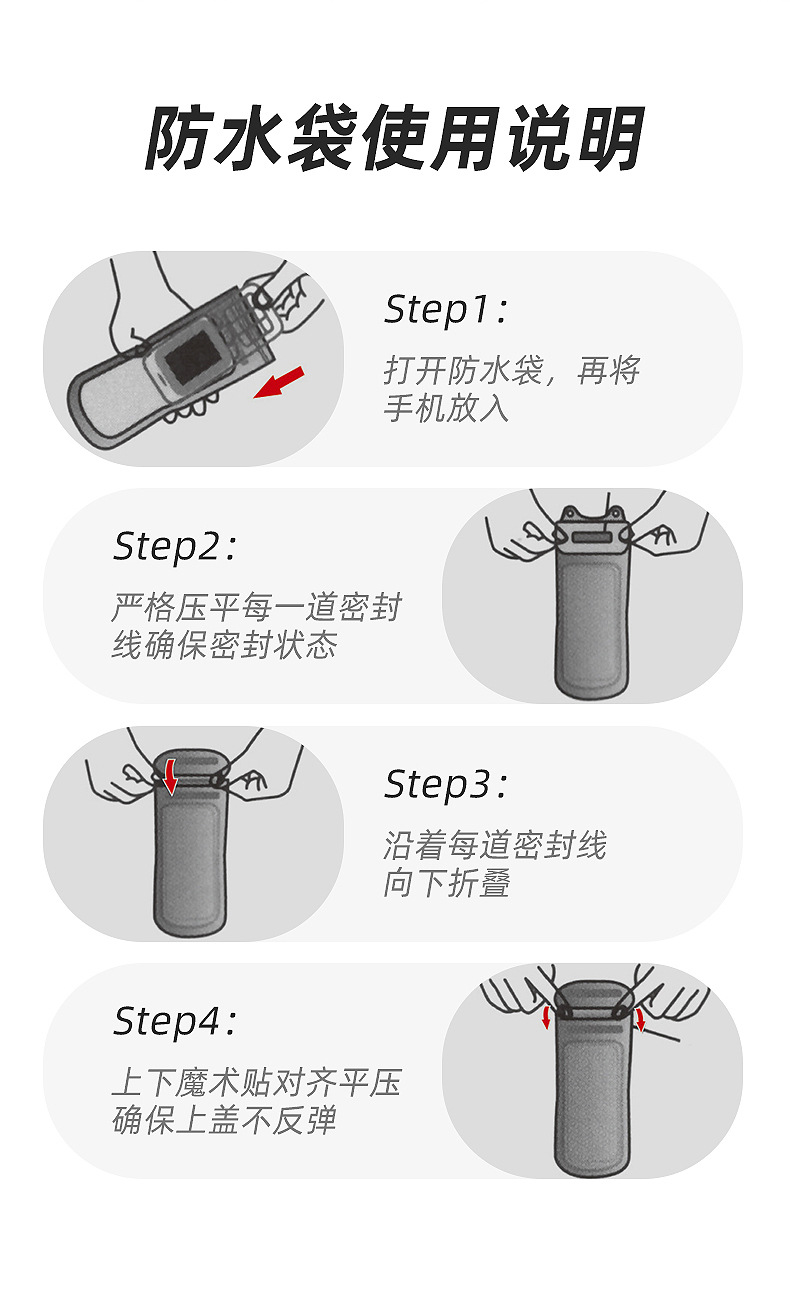 防水袋使用说明

Step1:
打开防水袋，再将手机放入

Step2:
严格压平每一道密封线确保密封状态

Step3:
沿着每道密封线向下折叠

Step4:
上下魔术贴对齐平压确保上盖不反弹