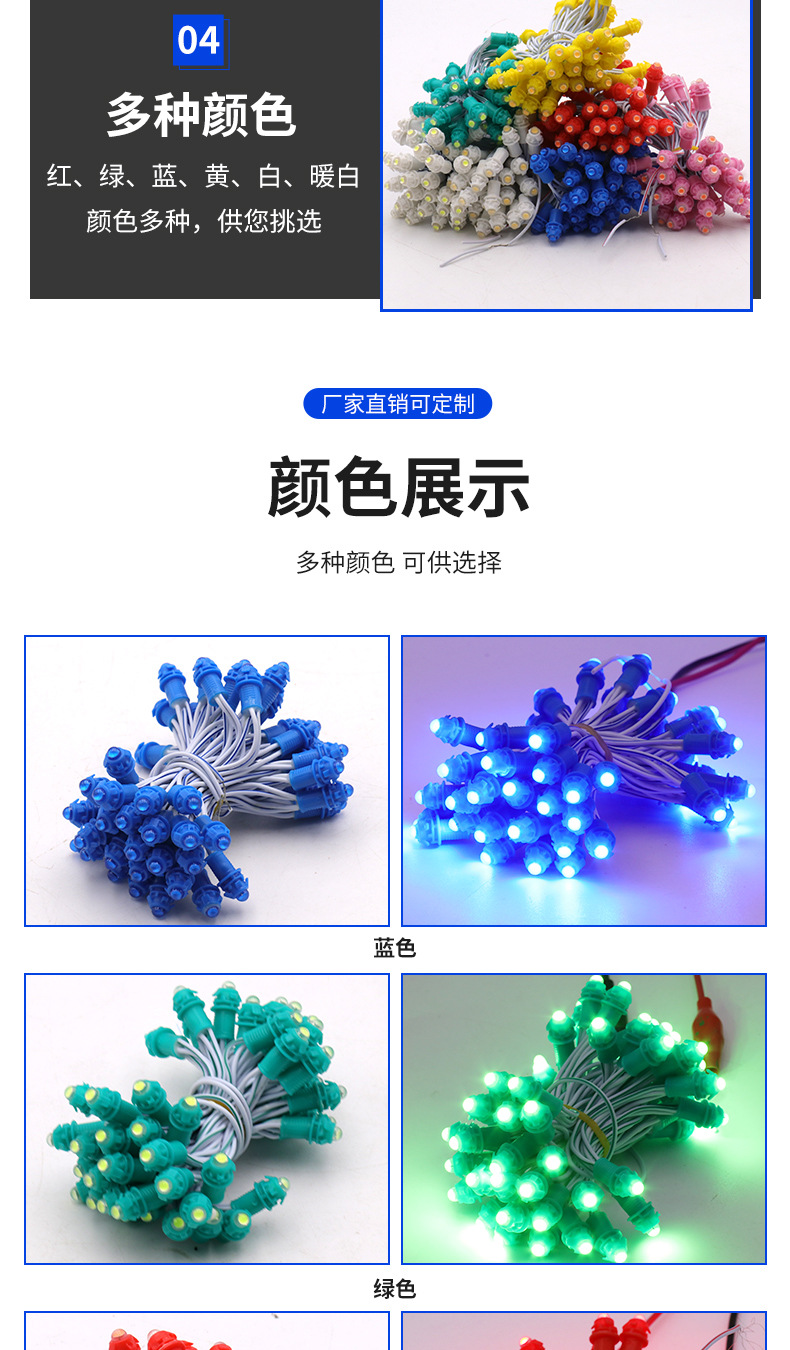 04

多种颜色

红、绿、蓝、黄、白、暖白
颜色多种，供您挑选

厂家直销可定制

颜色展示

多种颜色 可供选择

蓝色

绿色