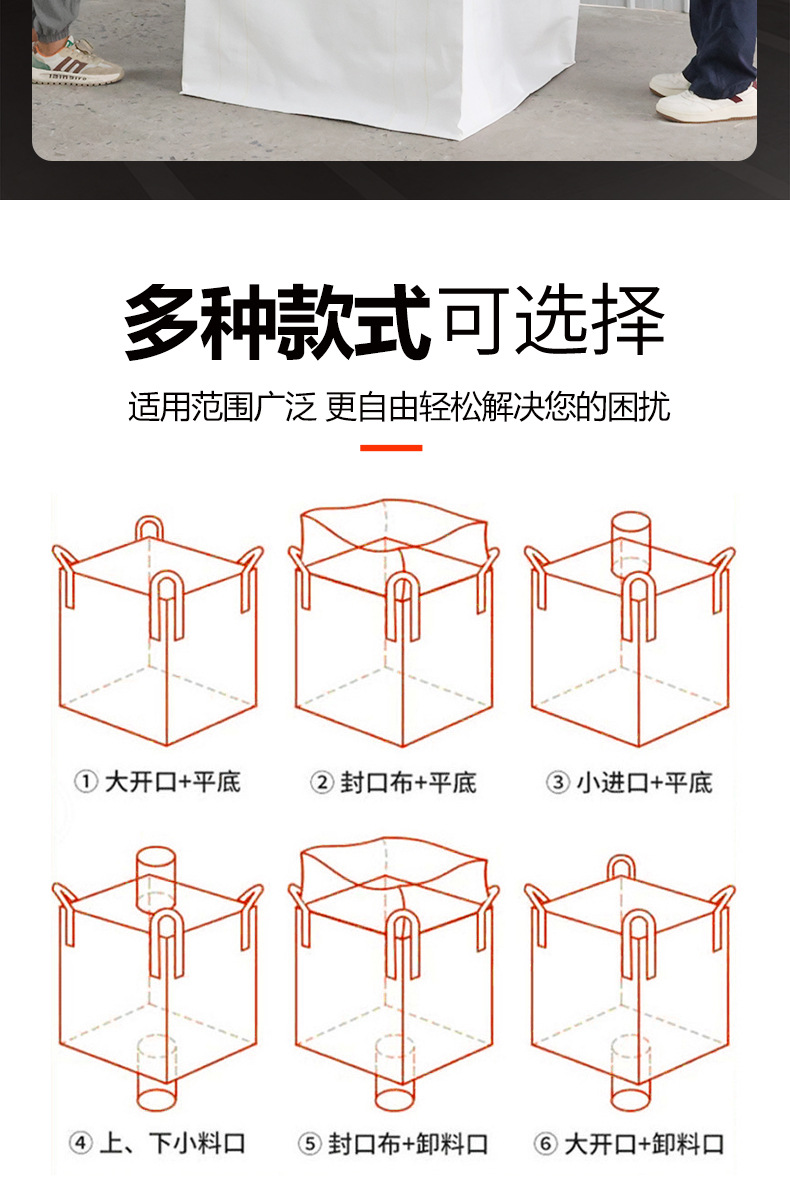 多种款式可选择

适用范围广泛 更自由轻松解决您的困扰

① 大开口+平底

② 封口布+平底

③ 小进口+平底

④ 上、下小料口

⑤ 封口布+卸料口

⑥ 大开口+卸料口