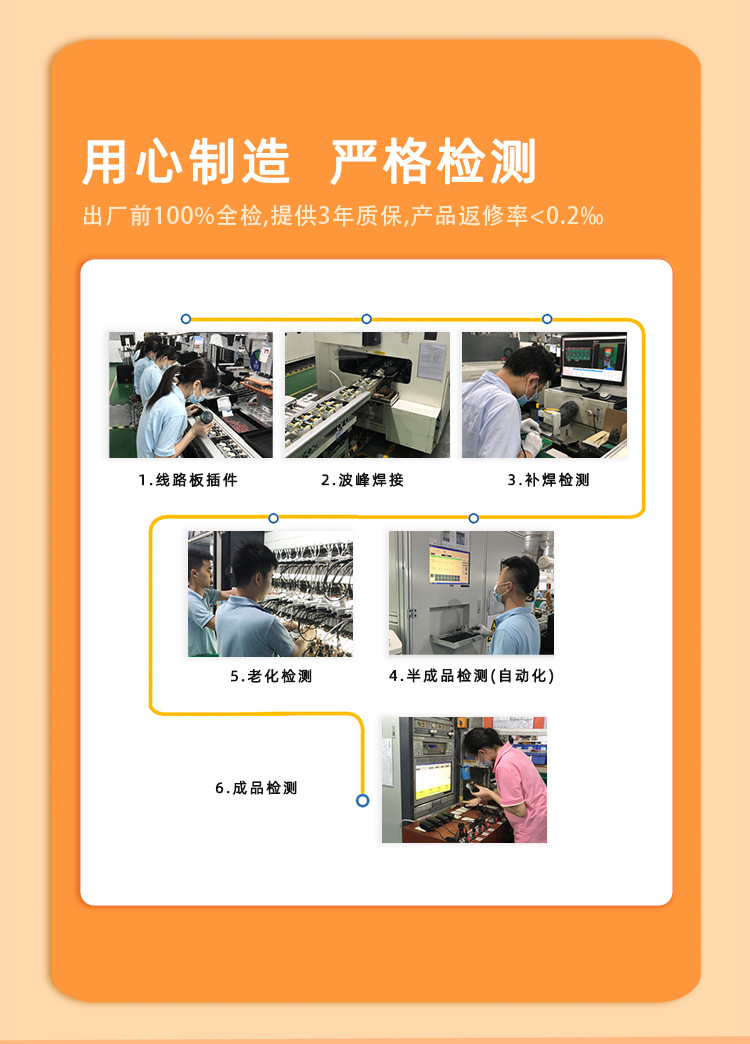 用心制造 严格检测

出厂前100%全检,提供3年质保,产品返修率<0.2‰

1.线路板插件

2.波峰焊接

3.补焊检测

5.老化检测

4.半成品检测(自动化)

6.成品检测