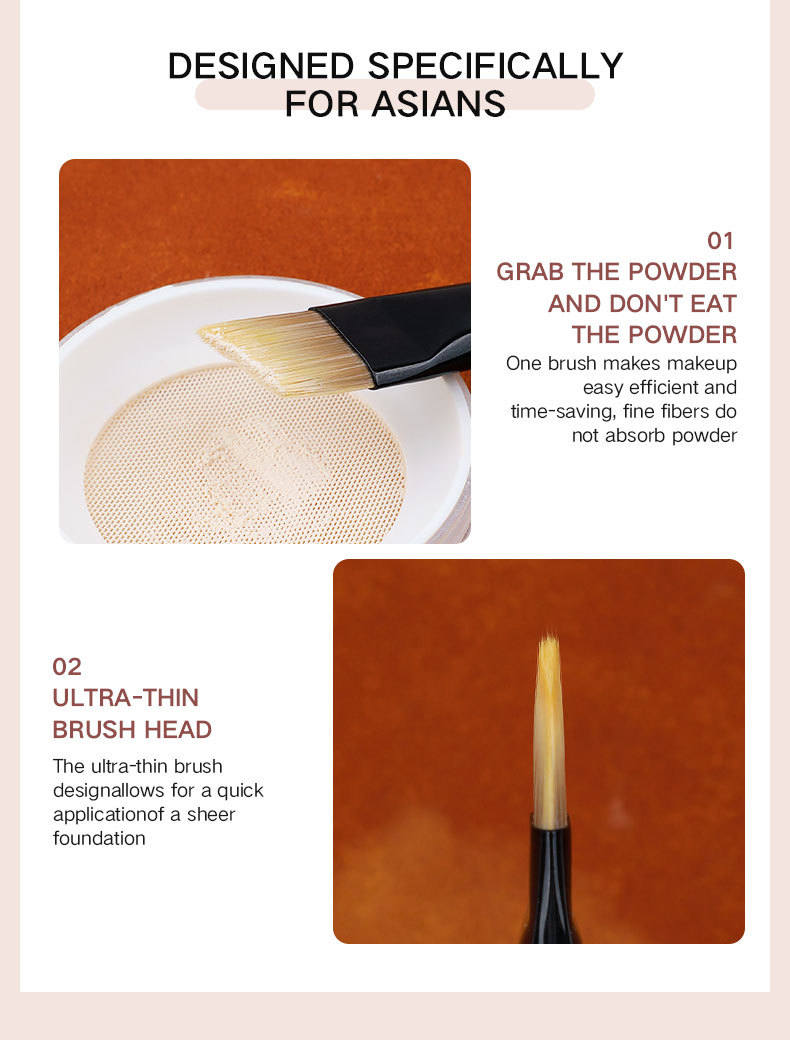 DESIGNED SPECIFICALLY FOR ASIANS

01
GRAB THE POWDER AND DON'T EAT THE POWDER

One brush makes makeup easy efficient and time-saving, fine fibers do not absorb powder

02
ULTRA-THIN BRUSH HEAD

The ultra-thin brush designallows for a quick applicationof a sheer foundation