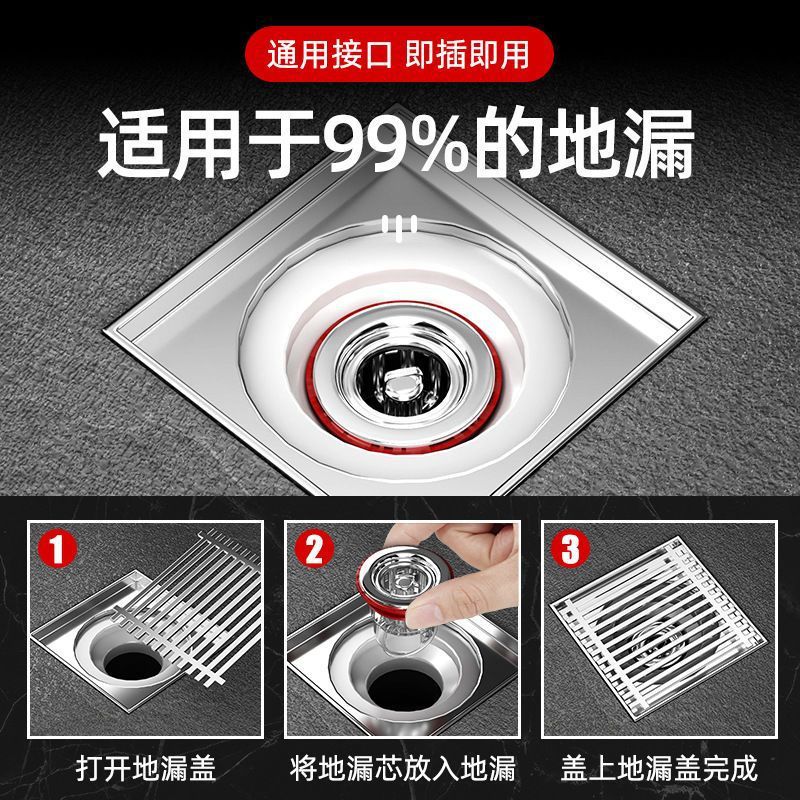 通用接口 即插即用

适用于99%的地漏

1

打开地漏盖

2

将地漏芯放入地漏

3

盖上地漏盖完成