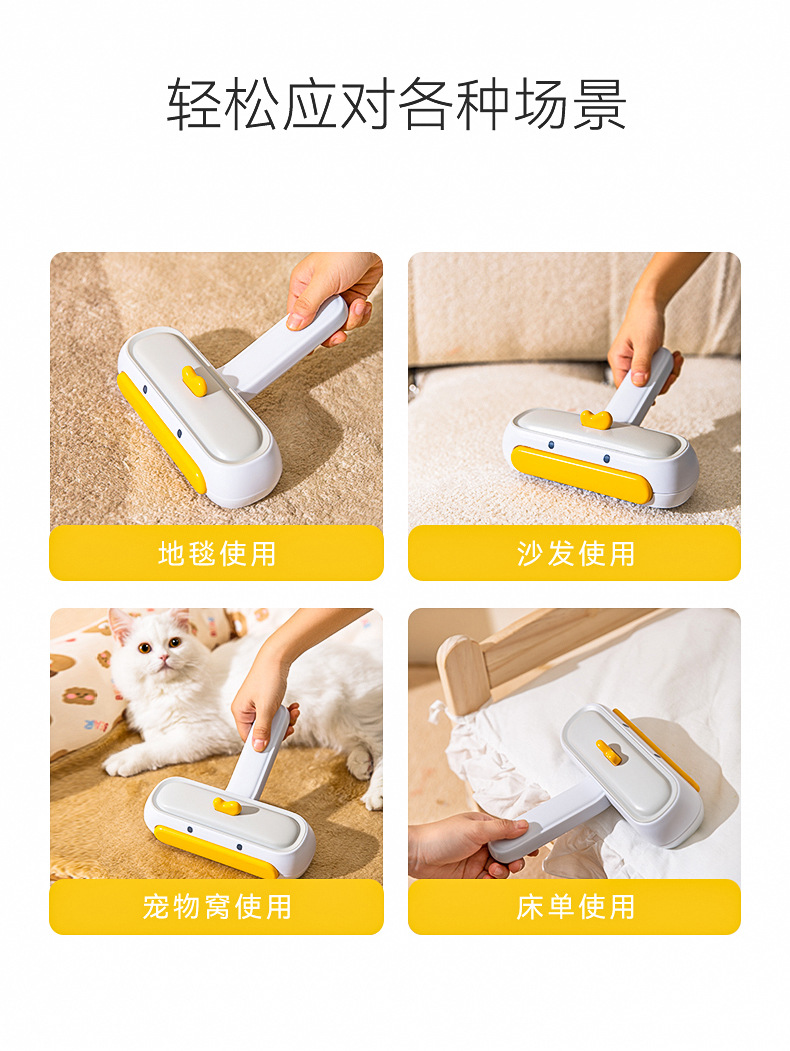 轻松应对各种场景

地毯使用

沙发使用

宠物窝使用

床单使用