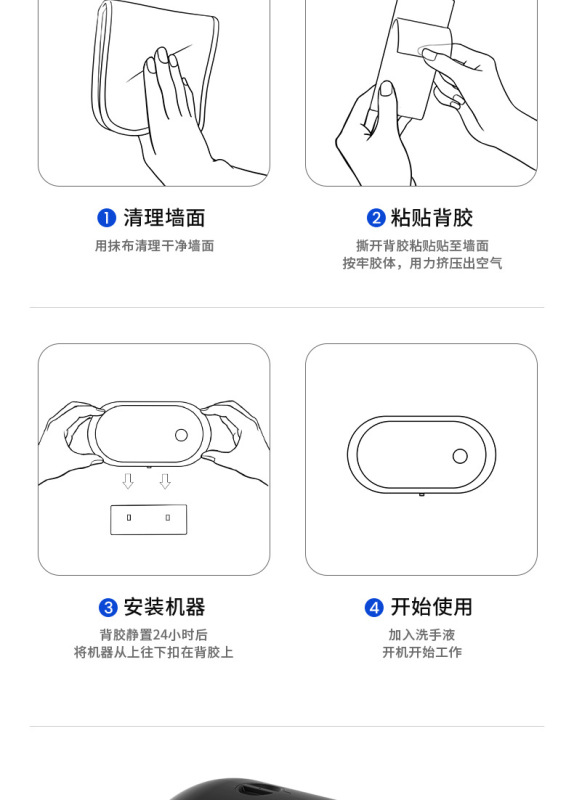 1 清理墙面
用抹布清理干净墙面

2 粘贴背胶
撕开背胶粘贴至墙面
按牢胶体，用力挤压出空气

3 安装机器
背胶静置24小时后
将机器从上往下扣在背胶上

4 开始使用
加入洗手液
开机开始工作