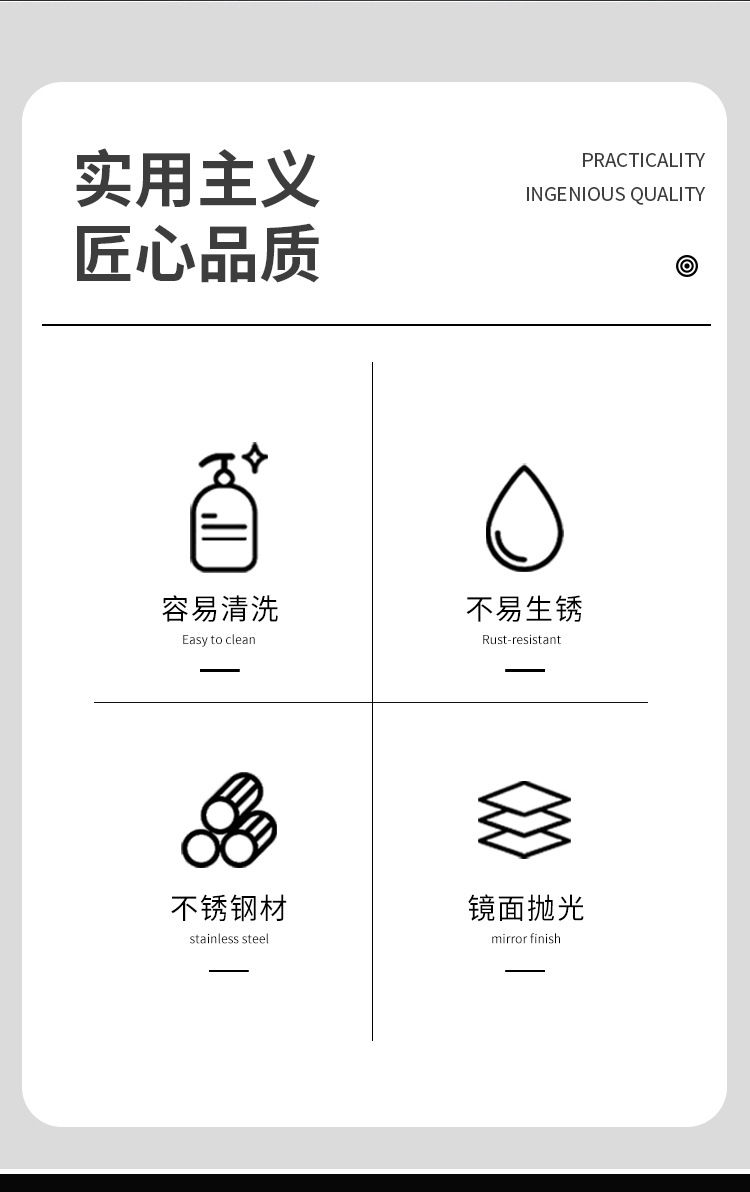 实用主义
匠心品质

PRACTICALITY
INGENIOUS QUALITY

容易清洗
Easy to clean

不易生锈
Rust-resistant

不锈钢材
stainless steel

镜面抛光
mirror finish