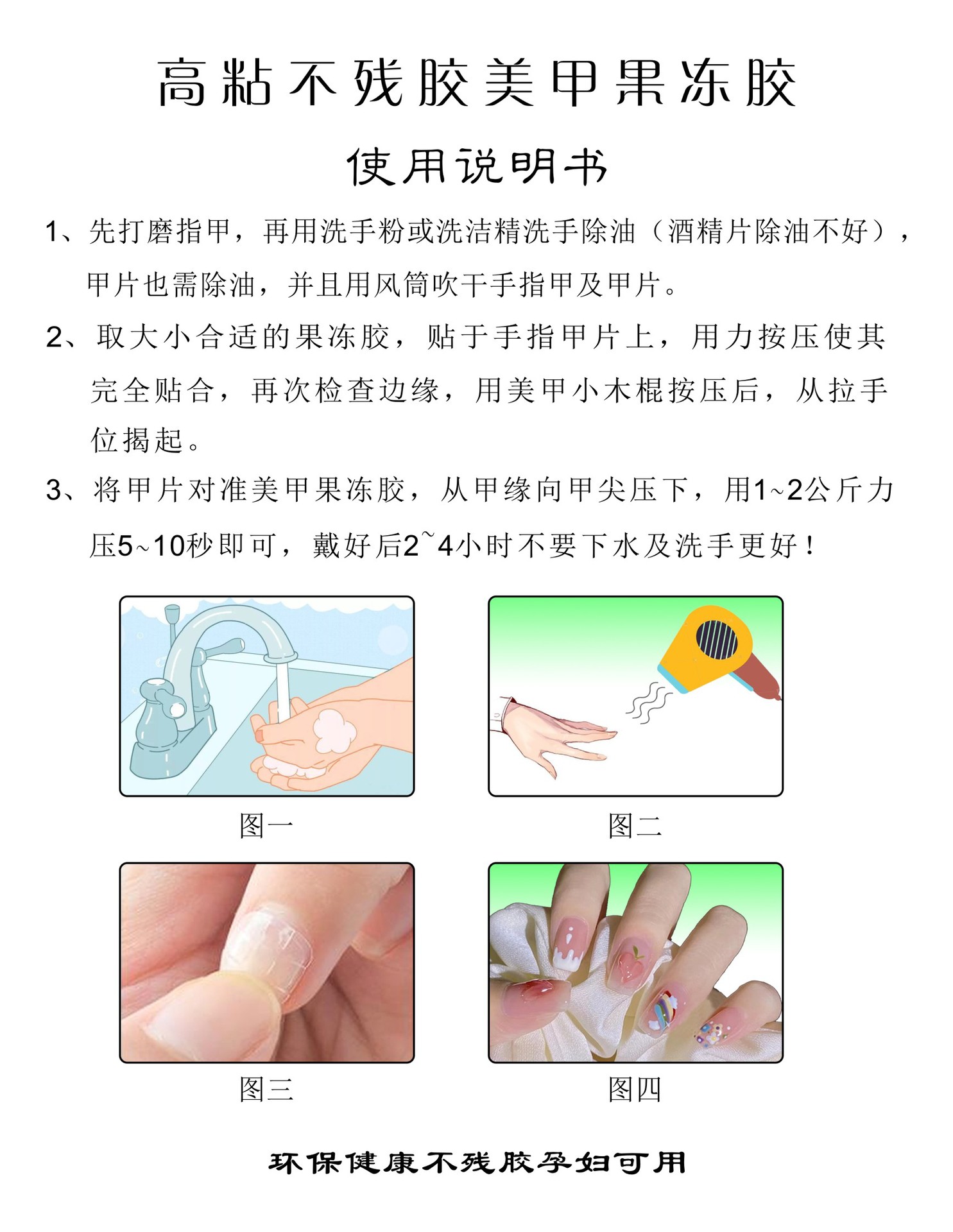 高粘不残胶美甲果冻胶

使用说明书

1、先打磨指甲，再用洗手粉或洗洁精洗手除油（酒精片除油不好），甲片也需除油，并且用风筒吹干手指甲及甲片。

2、取大小合适的果冻胶，贴于手指甲片上，用力按压使其完全贴合，再次检查边缘，用美甲小木棍按压后，从拉手位揭起。

3、将甲片对准美甲果冻胶，从甲缘向甲尖压下，用1~2公斤力压5~10秒即可，戴好后2~4小时不要下水及洗手更好！

图一

图二

图三

图四

环保健康不残胶孕妇可用