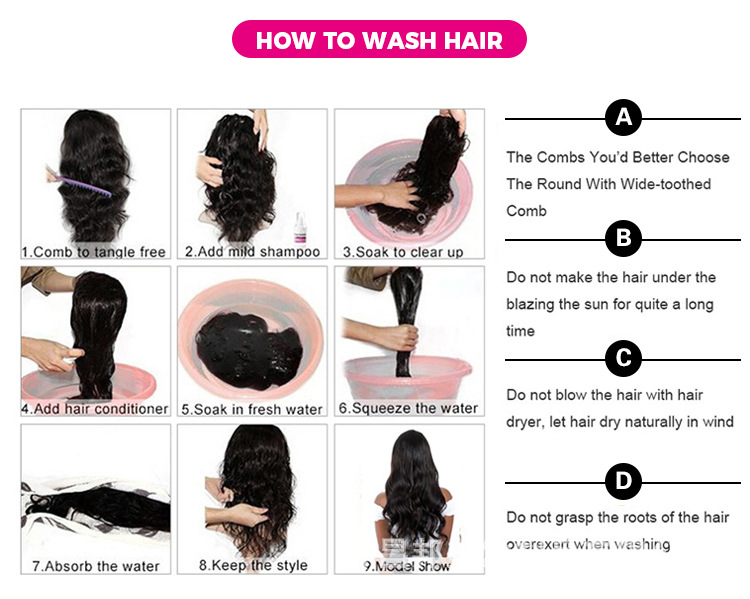 HOW TO WASH HAIR

1.Comb to tangle free

2.Add mild shampoo

3.Soak to clear up

4.Add hair conditioner

5.Soak in fresh water

6.Squeeze the water

7.Absorb the water

8.Keep the style

9.Model Show

A

The Combs You'd Better Choose The Round With Wide-toothed Comb

B

Do not make the hair under the blazing the sun for quite a long time

C

Do not blow the hair with hair dryer, let hair dry naturally in wind

D

Do not grasp the roots of the hair overexert when washing