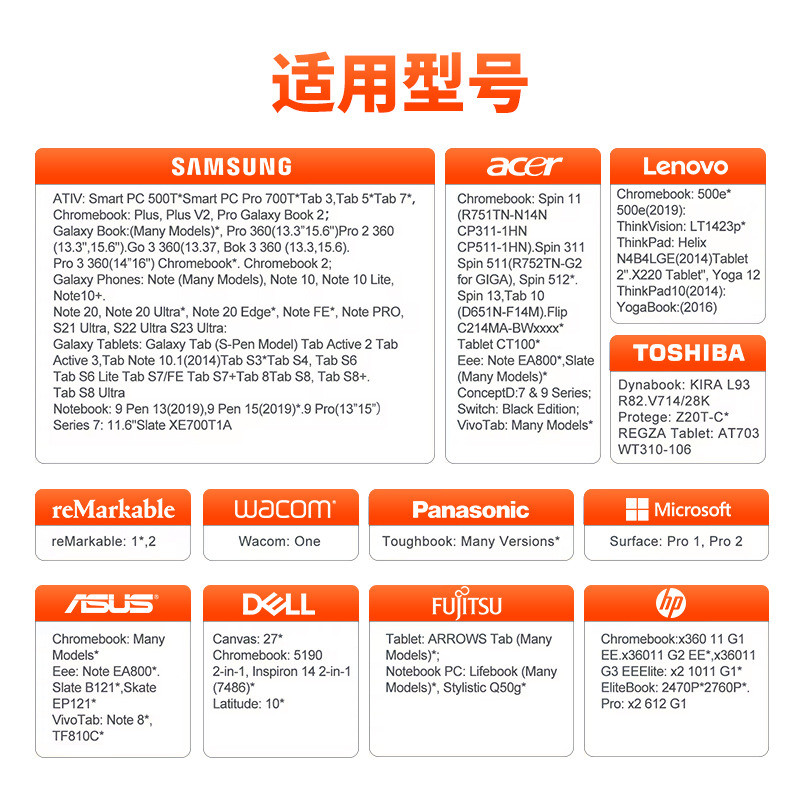 适用型号

SAMSUNG

ATIV: Smart PC 500T*Smart PC Pro 700T*Tab 3,Tab 5*Tab 7*, Chromebook: Plus, Plus V2, Pro Galaxy Book 2; Galaxy Book:(Many Models)*, Pro 360(13.3"15.6")Pro 2 360 (13.3",15.6").Go 3 360(13.37, Bok 3 360 (13.3,15.6). Pro 3 360(14"16") Chromebook*. Chromebook 2; Galaxy Phones: Note (Many Models), Note 10, Note 10 Lite, Note10+. Note 20, Note 20 Ultra*, Note 20 Edge*, Note FE*, Note PRO, S21 Ultra, S22 Ultra S23 Ultra: Galaxy Tablets: Galaxy Tab (S-Pen Model) Tab Active 2 Tab Active 3,Tab Note 10.1(2014)Tab S3*Tab S4, Tab S6 Tab S6 Lite Tab S7/FE Tab S7+Tab 8Tab S8, Tab S8+. Tab S8 Ultra Notebook: 9 Pen 13(2019),9 Pen 15(2019)*.9 Pro(13"15") Series 7: 11.6"Slate XE700T1A

acer

Chromebook: Spin 11 (R751TN-N14N CP311-1HN CP511-1HN).Spin 311 Spin 511(R752TN-G2 for GIGA), Spin 512*. Spin 13,Tab 10 (D651N-F14M).Flip C214MA-BWxxxx* Tablet CT100* Eee: Note EA800*,Slate (Many Models)* ConceptD:7 & 9 Series; Switch: Black Edition; VivoTab: Many Models*

Lenovo

Chromebook: 500e* 500e(2019): ThinkVision: LT1423p* ThinkPad: Helix N4B4LGE(2014)Tablet 2".X220 Tablet", Yoga 12 ThinkPad10(2014): YogaBook:(2016)

TOSHIBA

Dynabook: KIRA L93 R82.V714/28K Protege: Z20T-C* REGZA Tablet: AT703 WT310-106

reMarkable

reMarkable: 1*,2

wacom

Wacom: One

Panasonic

Toughbook: Many Versions*

Microsoft

Surface: Pro 1, Pro 2

ASUS

Chromebook: Many Models* Eee: Note EA800*. Slate B121*,Skate EP121* VivoTab: Note 8*, TF810C*

DELL

Canvas: 27* Chromebook: 5190 2-in-1, Inspiron 14 2-in-1 (7486)* Latitude: 10*

FUJITSU

Tablet: ARROWS Tab (Many Models)*; Notebook PC: Lifebook (Many Models)*, Stylistic Q50g*

hp

Chromebook:x360 11 G1 EE.x36011 G2 EE*,x36011 G3 EEElite: x2 1011 G1* EliteBook: 2470P*2760P*. Pro: x2 612 G1