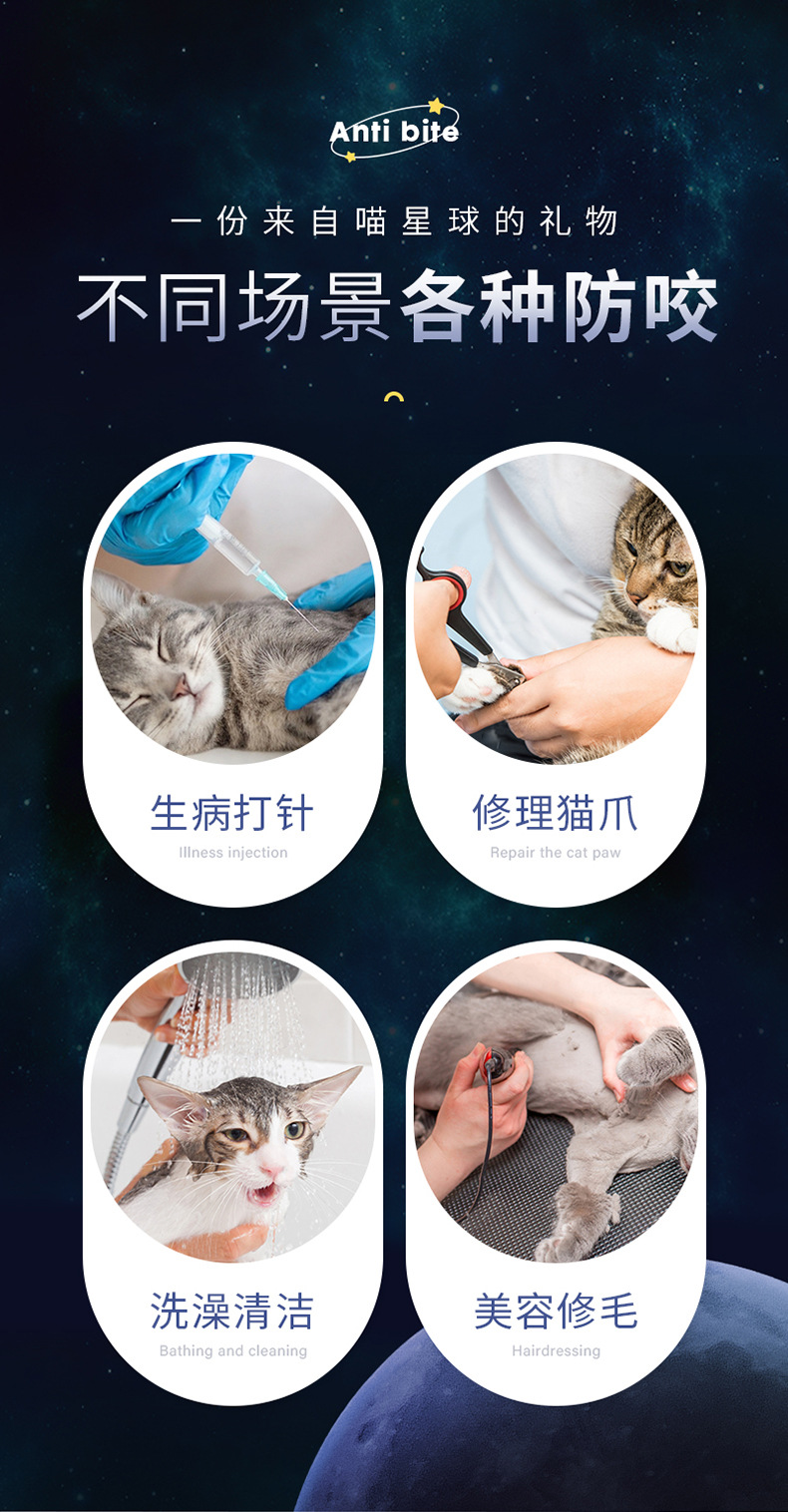 Anti bite

一份来自喵星球的礼物

不同场景各种防咬

生病打针
Illness injection

修理猫爪
Repair the cat paw

洗澡清洁
Bathing and cleaning

美容修毛
Hairdressing