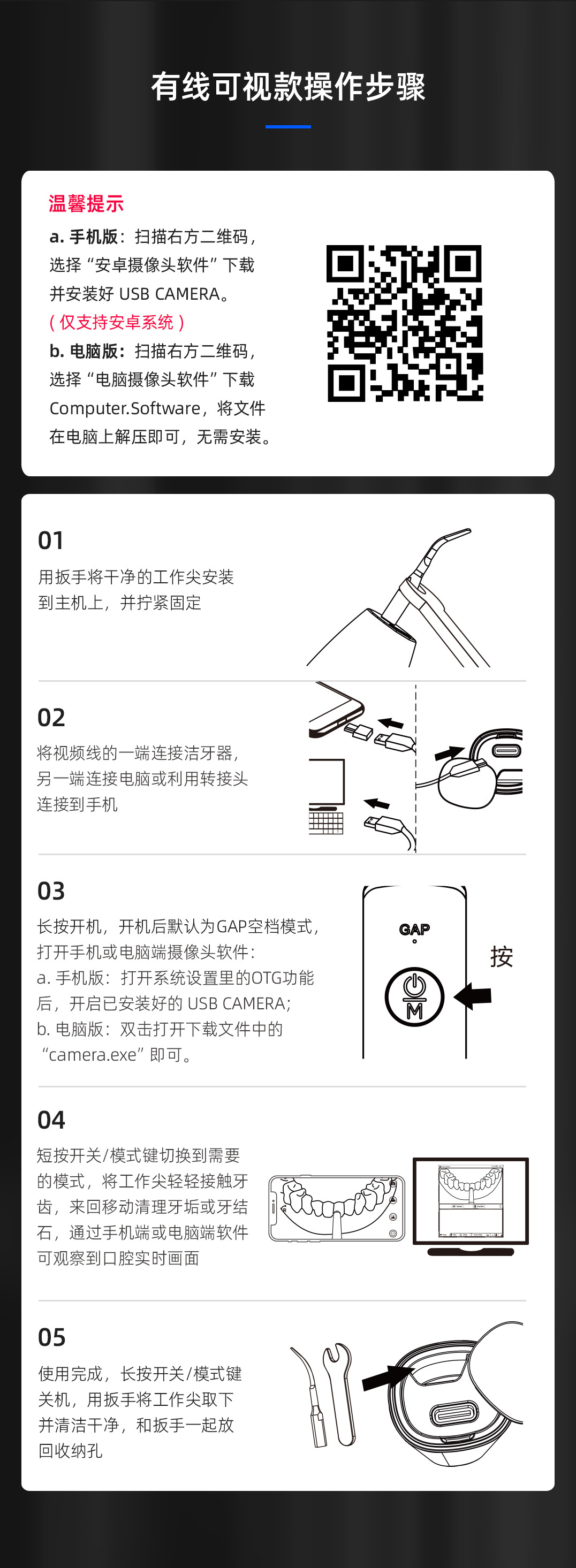 有线可视款操作步骤

温馨提示

a. 手机版：扫描右方二维码，选择“安卓摄像头软件”下载并安装好 USB CAMERA。
（仅支持安卓系统）
b. 电脑版：扫描右方二维码，选择“电脑摄像头软件”下载 Computer.Software，将文件在电脑上解压即可，无需安装。

01
用扳手将干净的工作尖安装到主机上，并拧紧固定

02
将视频线的一端连接洁牙器，另一端连接电脑或利用转接头连接到手机

03
长按开机，开机后默认为GAP空档模式，打开手机或电脑端摄像头软件：
a. 手机版：打开系统设置里的OTG功能后，开启已安装好的 USB CAMERA；
b. 电脑版：双击打开下载文件中的“camera.exe”即可。

GAP
M
按

04
短按开关/模式键切换到需要的模式，将工作尖轻轻接触牙齿，来回移动清理牙垢或牙结石，通过手机端或电脑端软件可观察到口腔实时画面

05
使用完成，长按开关/模式键关机，用扳手将工作尖取下并清洁干净，和扳手一起放回收纳孔