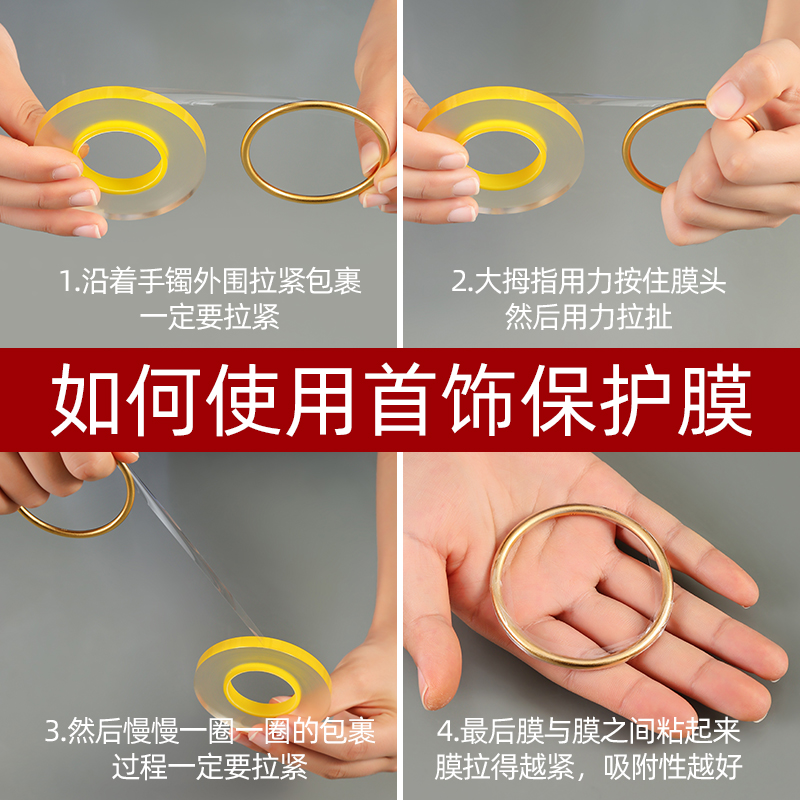 1.沿着手镯外围拉紧包裹
一定要拉紧

2.大拇指用力按住膜头
然后用力拉扯

如何使用首饰保护膜

3.然后慢慢一圈一圈的包裹
过程一定要拉紧

4.最后膜与膜之间粘起来
膜拉得越紧，吸附性越好