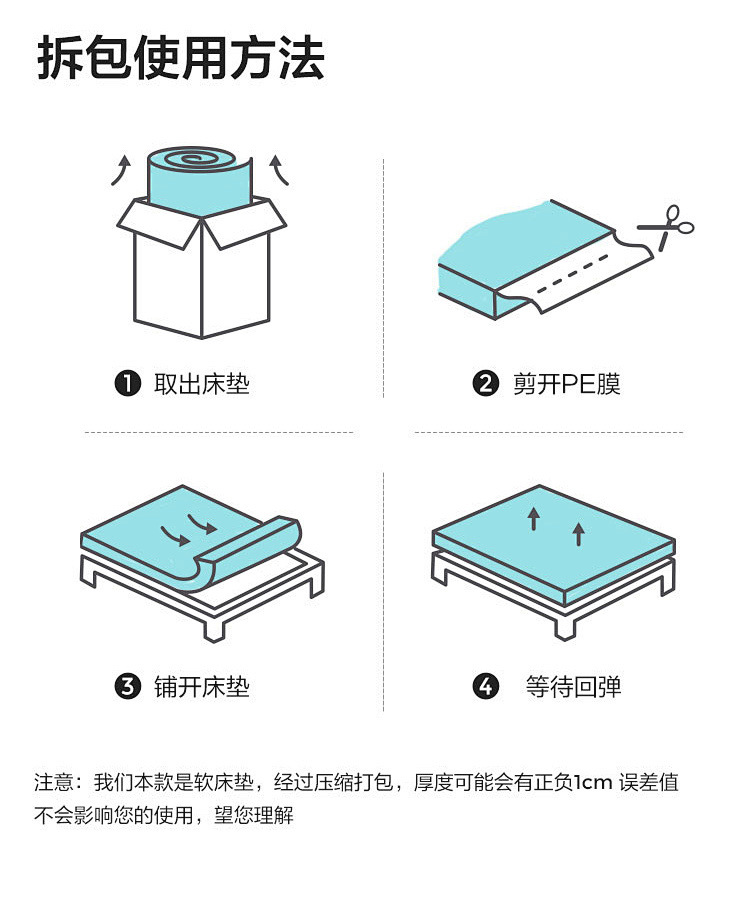 拆包使用方法

❶ 取出床垫

❷ 剪开PE膜

❸ 铺开床垫

❹ 等待回弹

注意：我们本款是软床垫，经过压缩打包，厚度可能会有正负1cm 误差值不会影响您的使用，望您理解