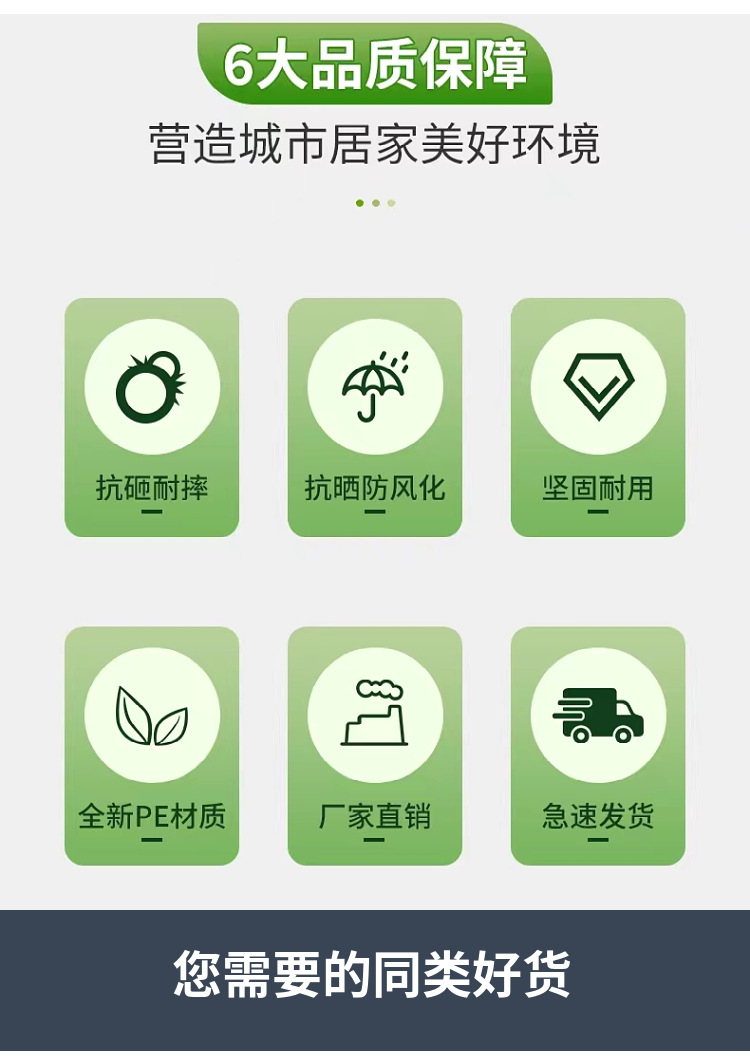 6大品质保障

营造城市居家美好环境

抗砸耐摔

抗晒防风化

坚固耐用

全新PE材质

厂家直销

急速发货

您需要的同类好货