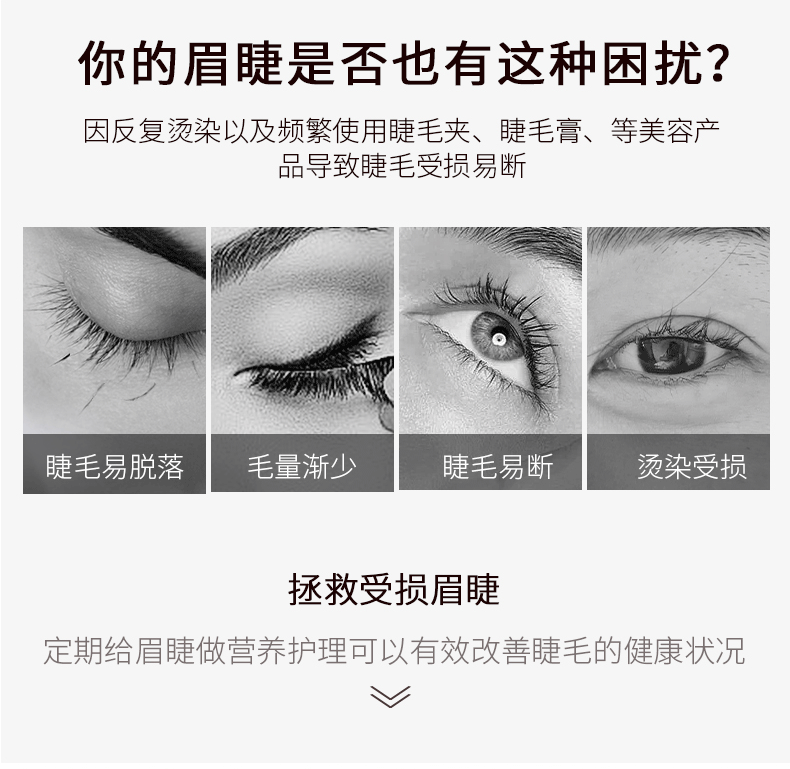 你的眉睫是否也有这种困扰?

因反复烫染以及频繁使用睫毛夹、睫毛膏、等美容产品导致睫毛受损易断

睫毛易脱落

毛量渐少

睫毛易断

烫染受损

拯救受损眉睫

定期给眉睫做营养护理可以有效改善睫毛的健康状况