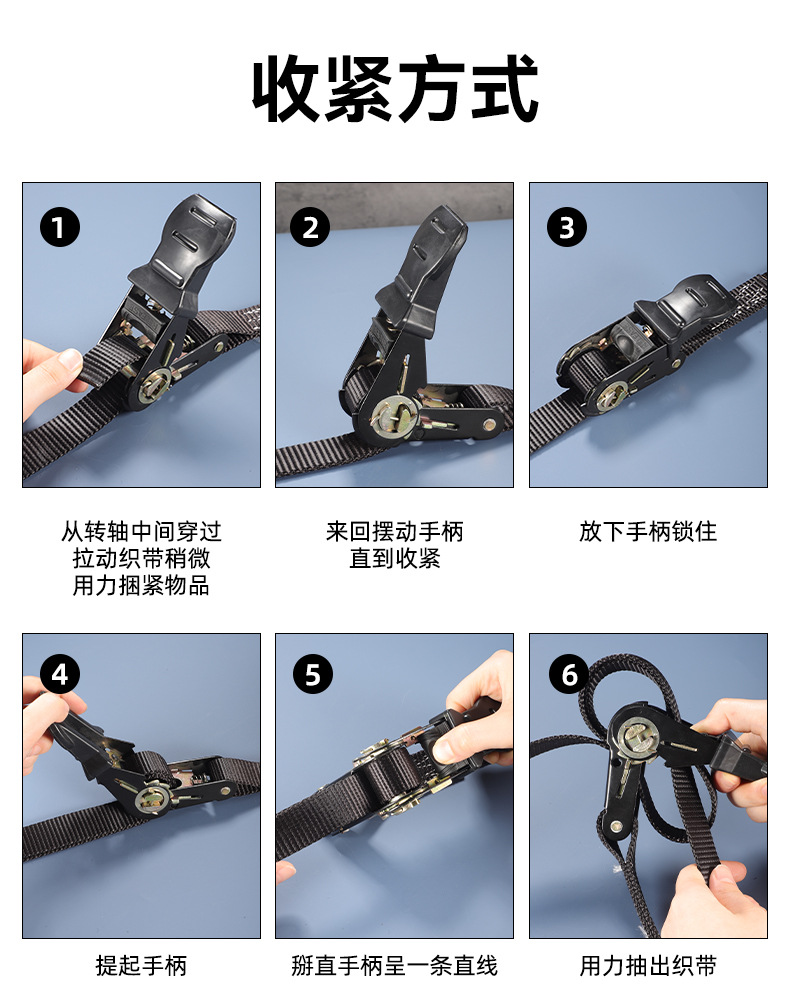 收紧方式

1

从转轴中间穿过
拉动织带稍微
用力捆紧物品

2

来回摆动手柄
直到收紧

3

放下手柄锁住

4

提起手柄

5

掰直手柄呈一条直线

6

用力抽出织带