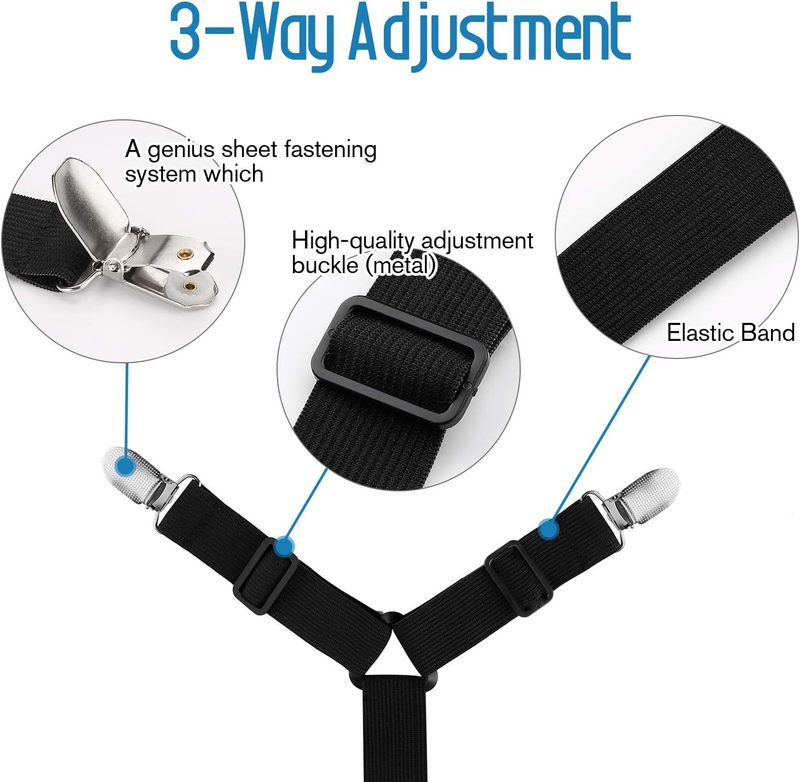 3-Way Adjustment

A genius sheet fastening system which

High-quality adjustment buckle (metal)

Elastic Band