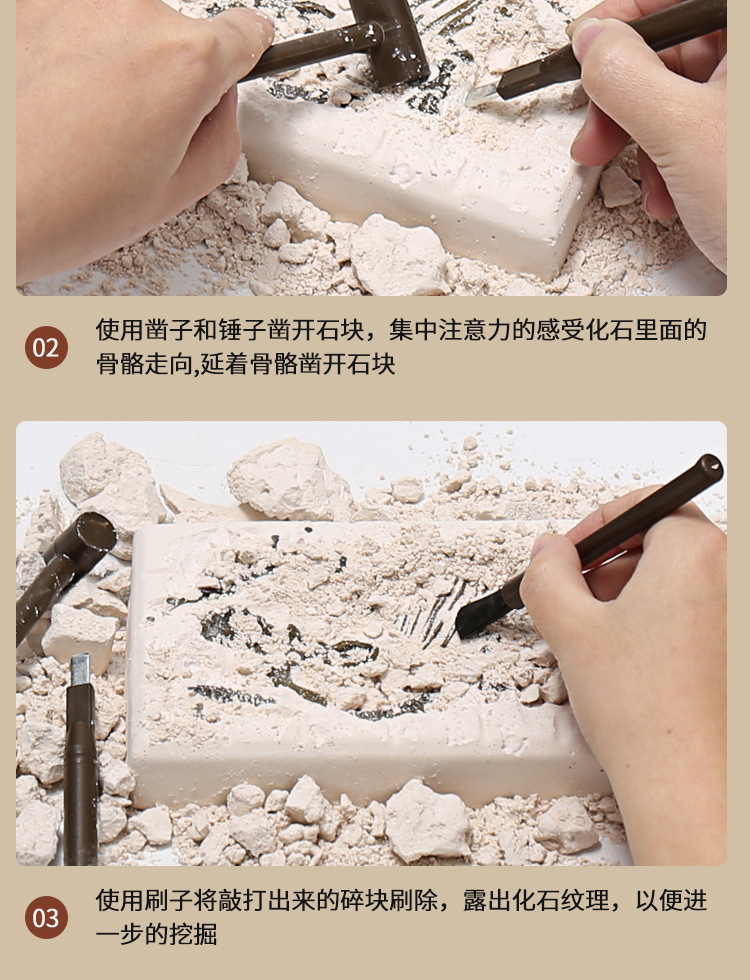 02 使用凿子和锤子凿开石块，集中注意力的感受化石里面的骨骼走向,延着骨骼凿开石块

03 使用刷子将敲打出来的碎块刷除，露出化石纹理，以便进一步的挖掘