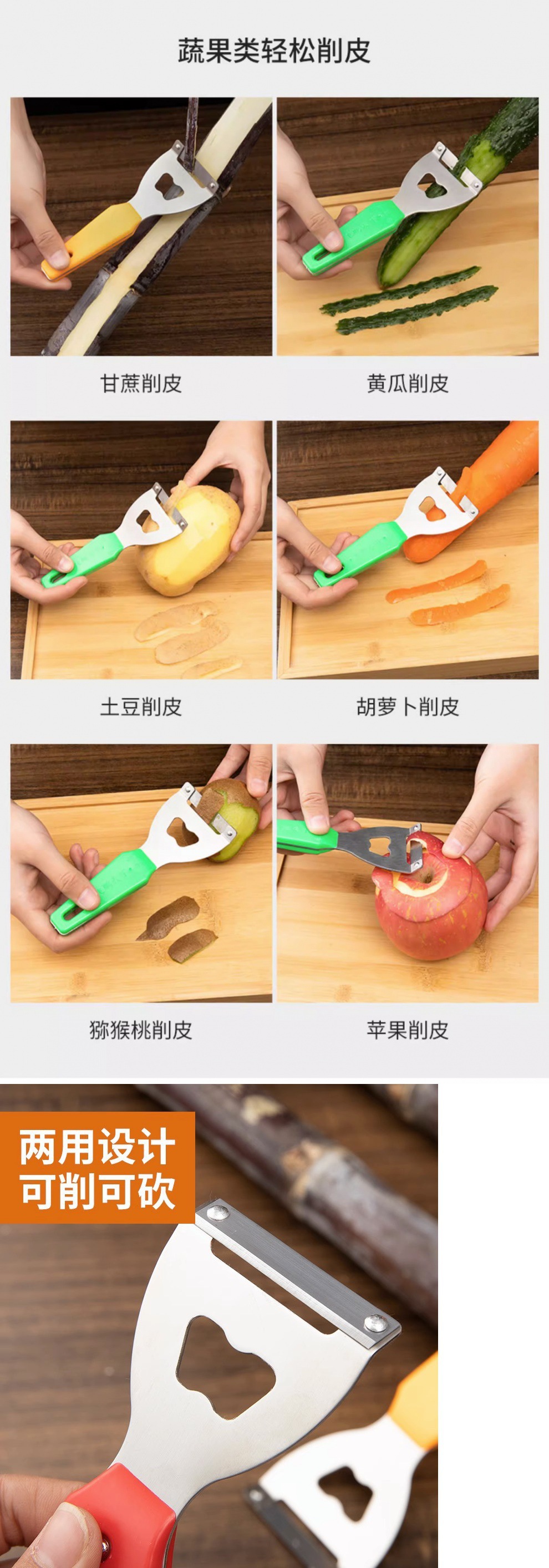 蔬果类轻松削皮

甘蔗削皮

黄瓜削皮

土豆削皮

胡萝卜削皮

猕猴桃削皮

苹果削皮

两用设计
可削可砍