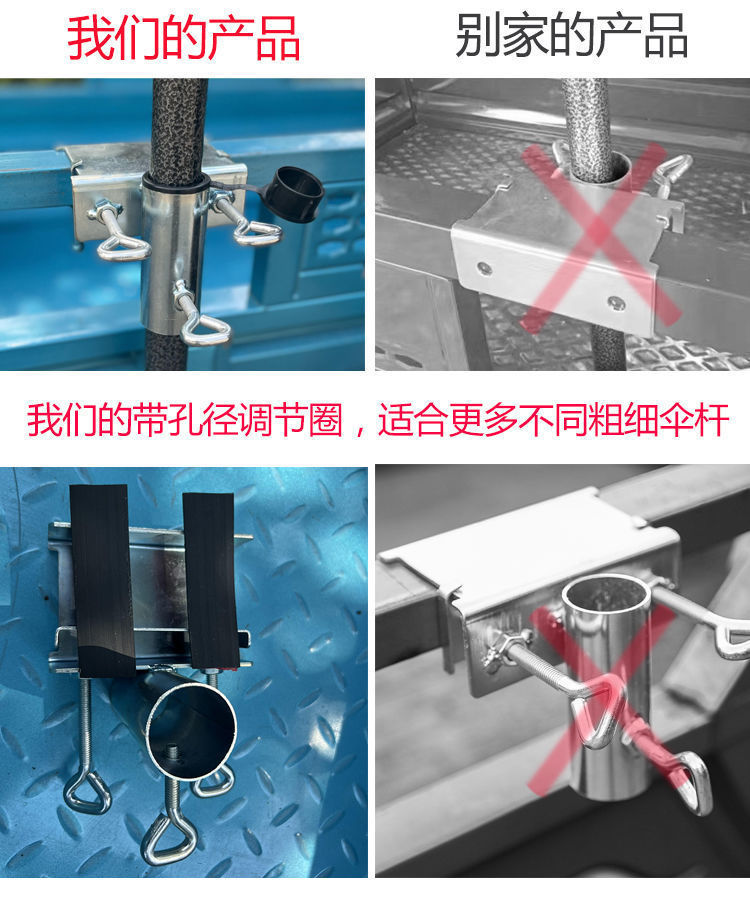 我们的产品

别家的产品

我们的带孔径调节圈，适合更多不同粗细伞杆