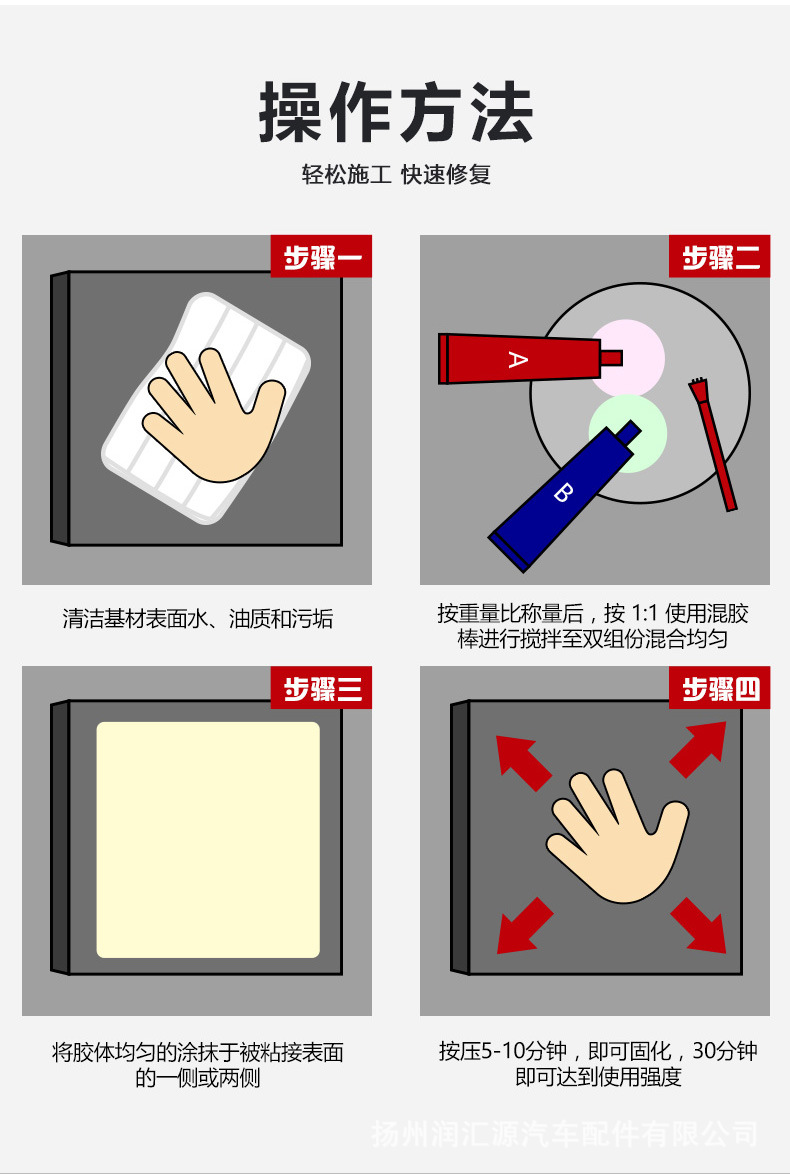 操作方法

轻松施工 快速修复

步骤一

清洁基材表面水、油质和污垢

步骤二

A

B

按重量比称量后，按 1:1 使用混胶棒进行搅拌至双组份混合均匀

步骤三

将胶体均匀的涂抹于被粘接表面的一侧或两侧

步骤四

按压5-10分钟，即可固化，30分钟即可达到使用强度

扬州润汇源汽车配件有限公司