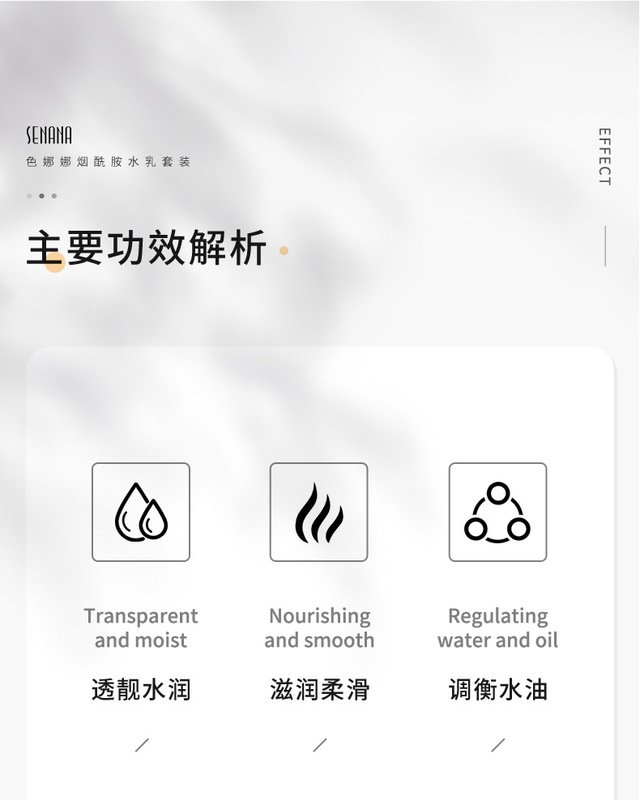 SENANA
色娜娜烟酰胺水乳套装

EFFECT

主要功效解析

Transparent and moist
透靓水润

Nourishing and smooth
滋润柔滑

Regulating water and oil
调衡水油