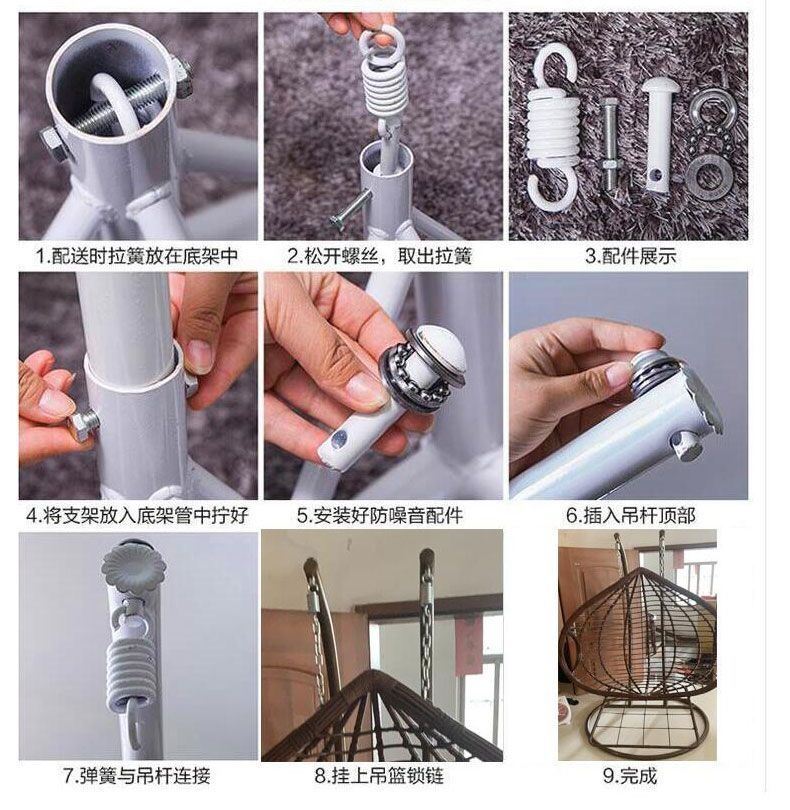 1.配送时拉簧放在底架中

2.松开螺丝，取出拉簧

3.配件展示

4.将支架放入底架管中拧好

5.安装好防噪音配件

6.插入吊杆顶部

7.弹簧与吊杆连接

8.挂上吊篮锁链

9.完成