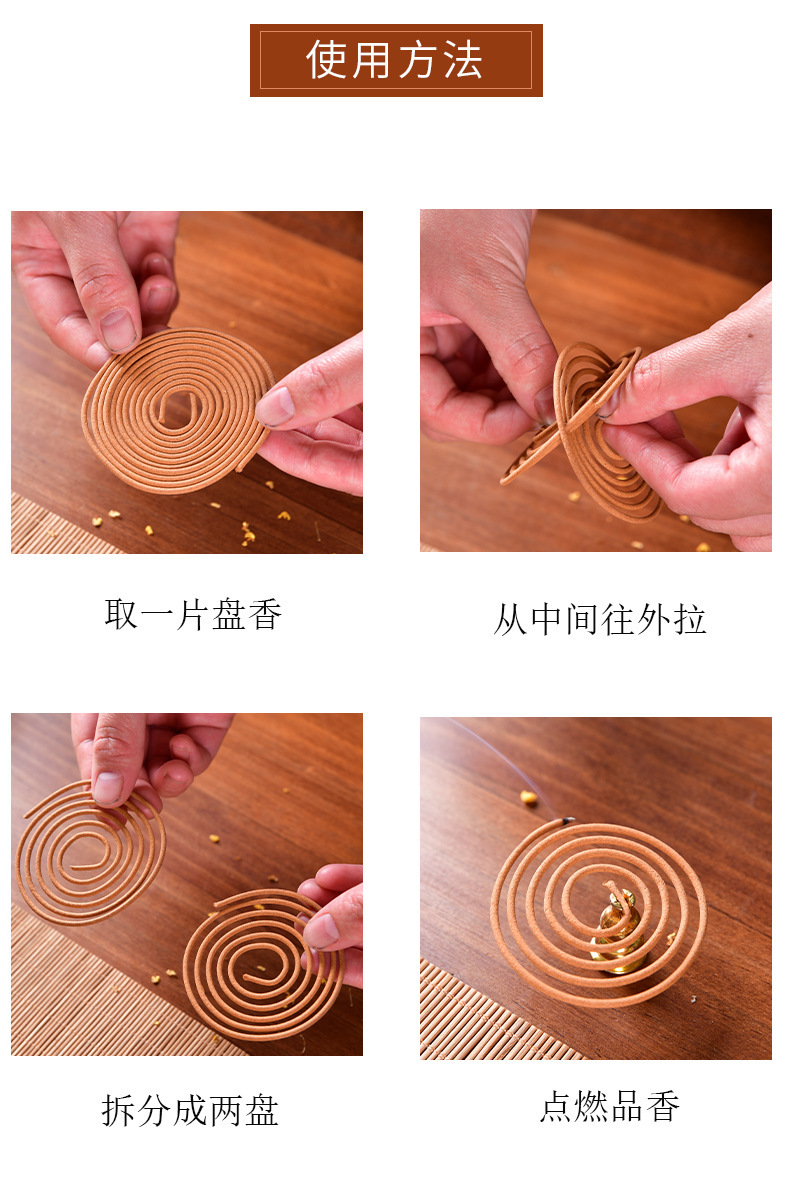 使用方法

取一片盘香

从中间往外拉

拆分成两盘

点燃品香