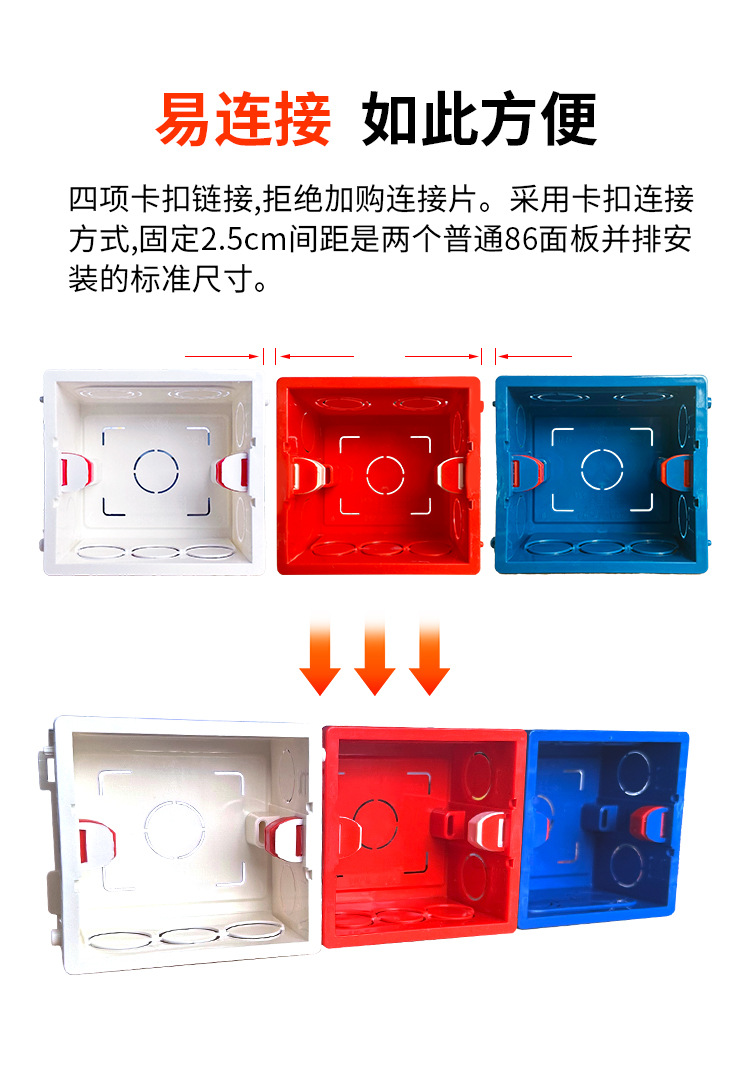 易连接 如此方便

四项卡扣链接,拒绝加购连接片。采用卡扣连接方式,固定2.5cm间距是两个普通86面板并排安装的标准尺寸。