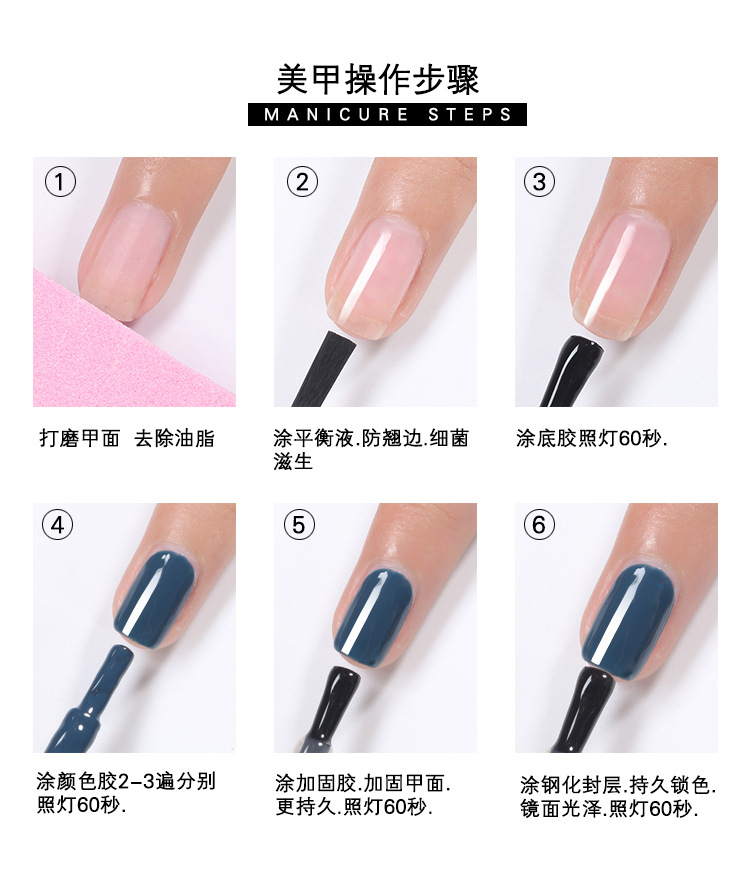 美甲操作步骤
MANICURE STEPS

①
打磨甲面 去除油脂

②
涂平衡液.防翘边.细菌滋生

③
涂底胶照灯60秒.

④
涂颜色胶2-3遍分别照灯60秒.

⑤
涂加固胶.加固甲面.更持久.照灯60秒.

⑥
涂钢化封层.持久锁色.镜面光泽.照灯60秒.