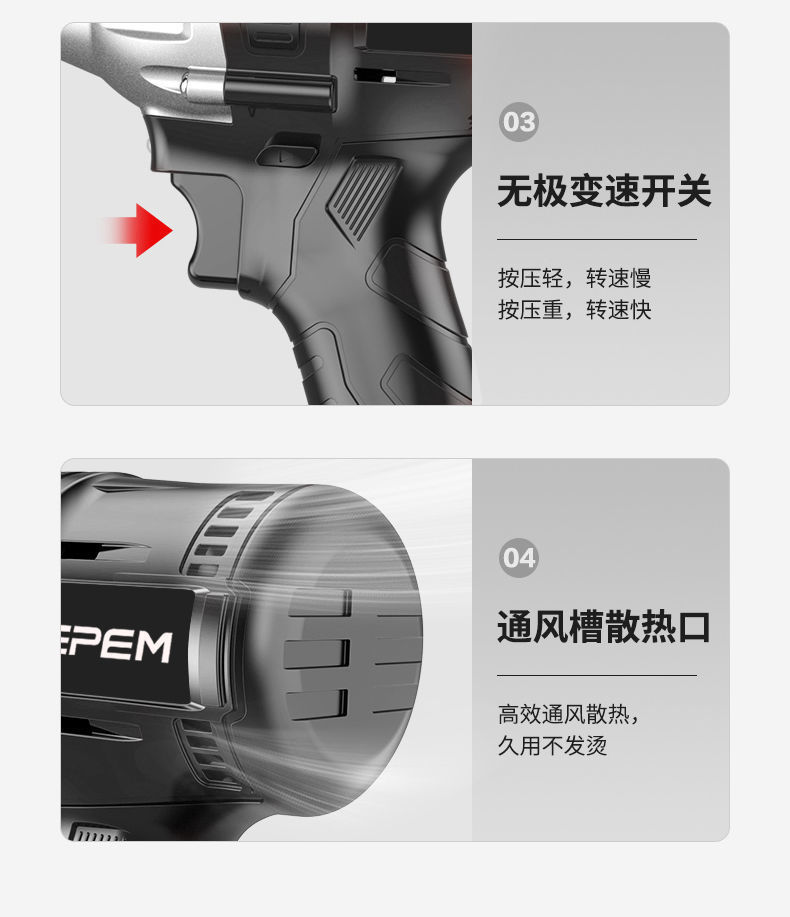 03

无极变速开关

按压轻，转速慢
按压重，转速快

EPEM

04

通风槽散热口

高效通风散热，
久用不发烫