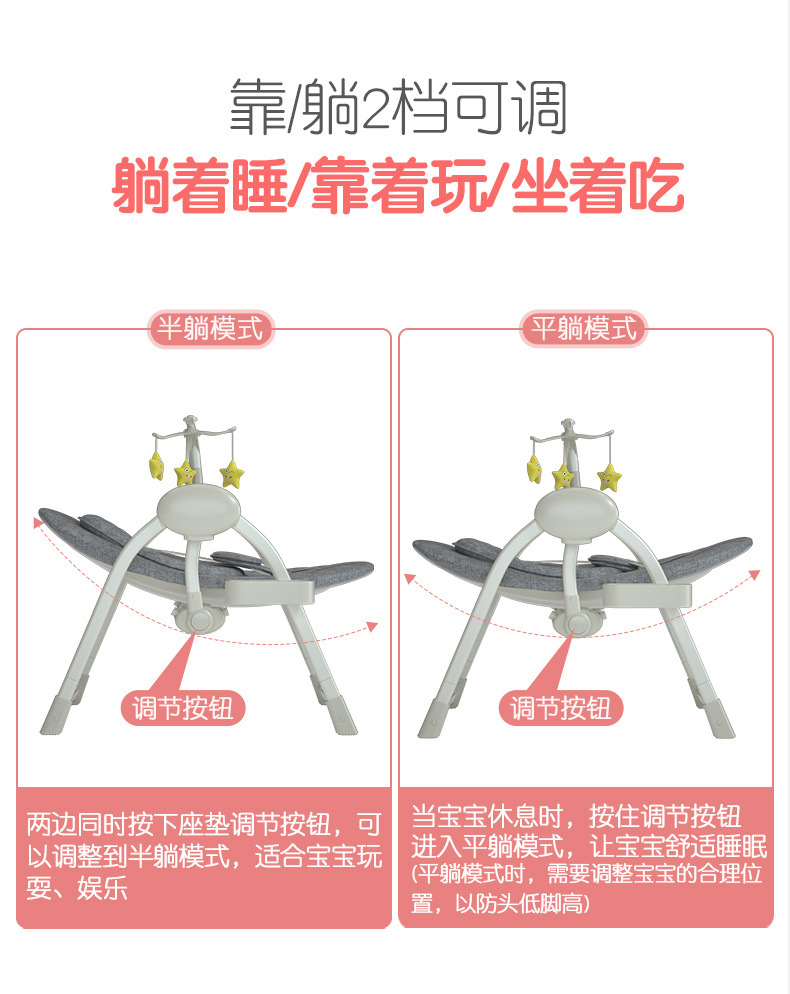 靠/躺2档可调

躺着睡/靠着玩/坐着吃

半躺模式

调节按钮

两边同时按下座垫调节按钮，可以调整到半躺模式，适合宝宝玩耍、娱乐

平躺模式

调节按钮

当宝宝休息时，按住调节按钮进入平躺模式，让宝宝舒适睡眠(平躺模式时，需要调整宝宝的合理位置，以防头低脚高)