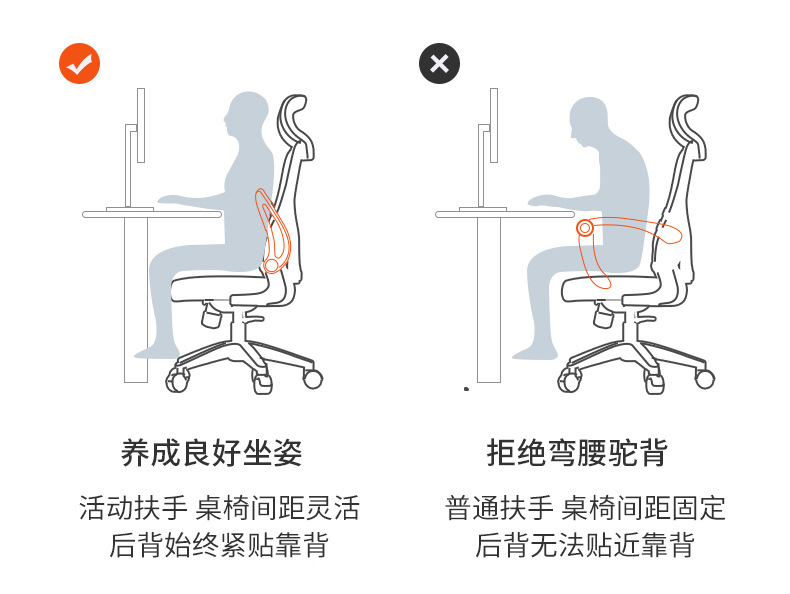 养成良好坐姿

活动扶手 桌椅间距灵活
后背始终紧贴靠背

拒绝弯腰驼背

普通扶手 桌椅间距固定
后背无法贴近靠背