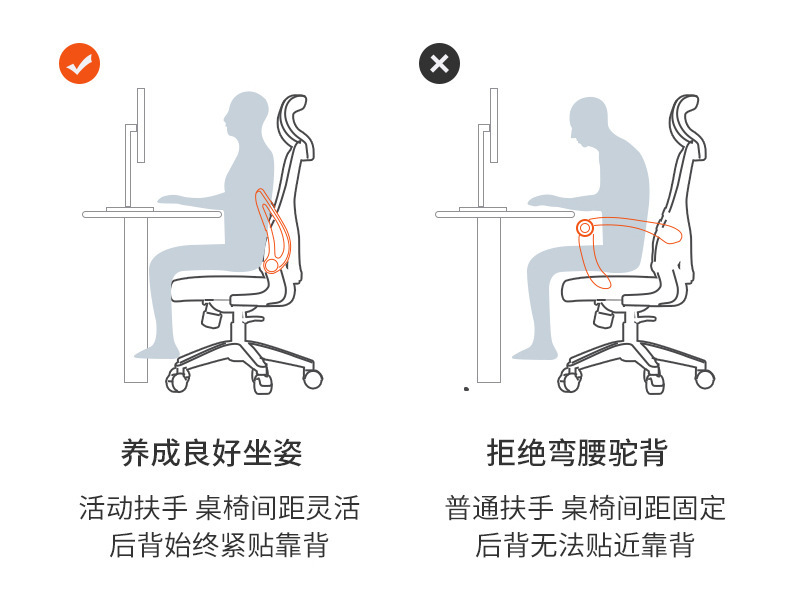 养成良好坐姿

活动扶手 桌椅间距灵活
后背始终紧贴靠背

拒绝弯腰驼背

普通扶手 桌椅间距固定
后背无法贴近靠背