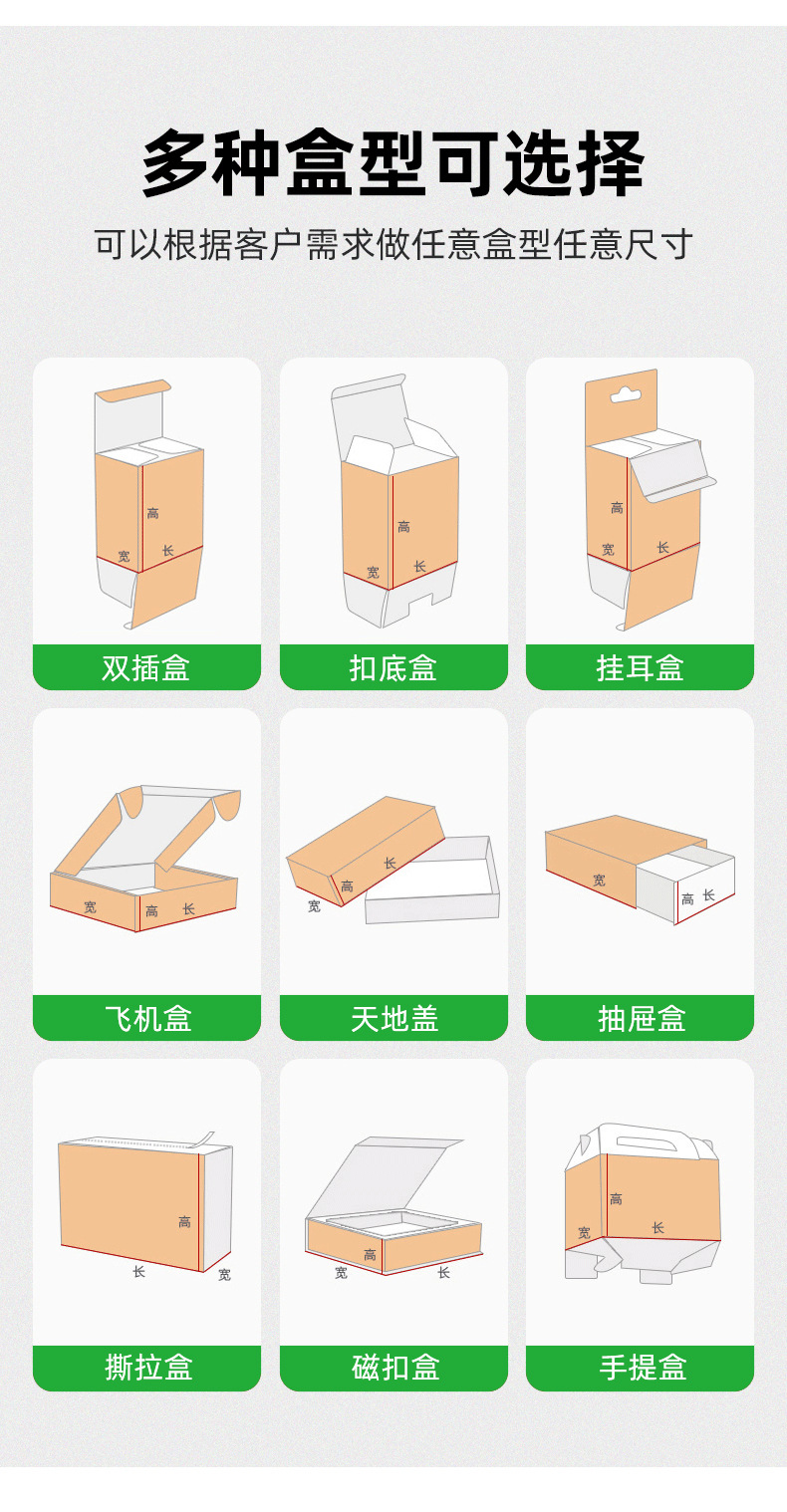 多种盒型可选择
可以根据客户需求做任意盒型任意尺寸

高
宽
长
双插盒

高
宽
长
扣底盒

高
宽
长
挂耳盒

宽
高
长
飞机盒

长
高
宽
天地盖

宽
高
长
抽屉盒

高
长
宽
撕拉盒

高
宽
长
磁扣盒

高
宽
长
手提盒