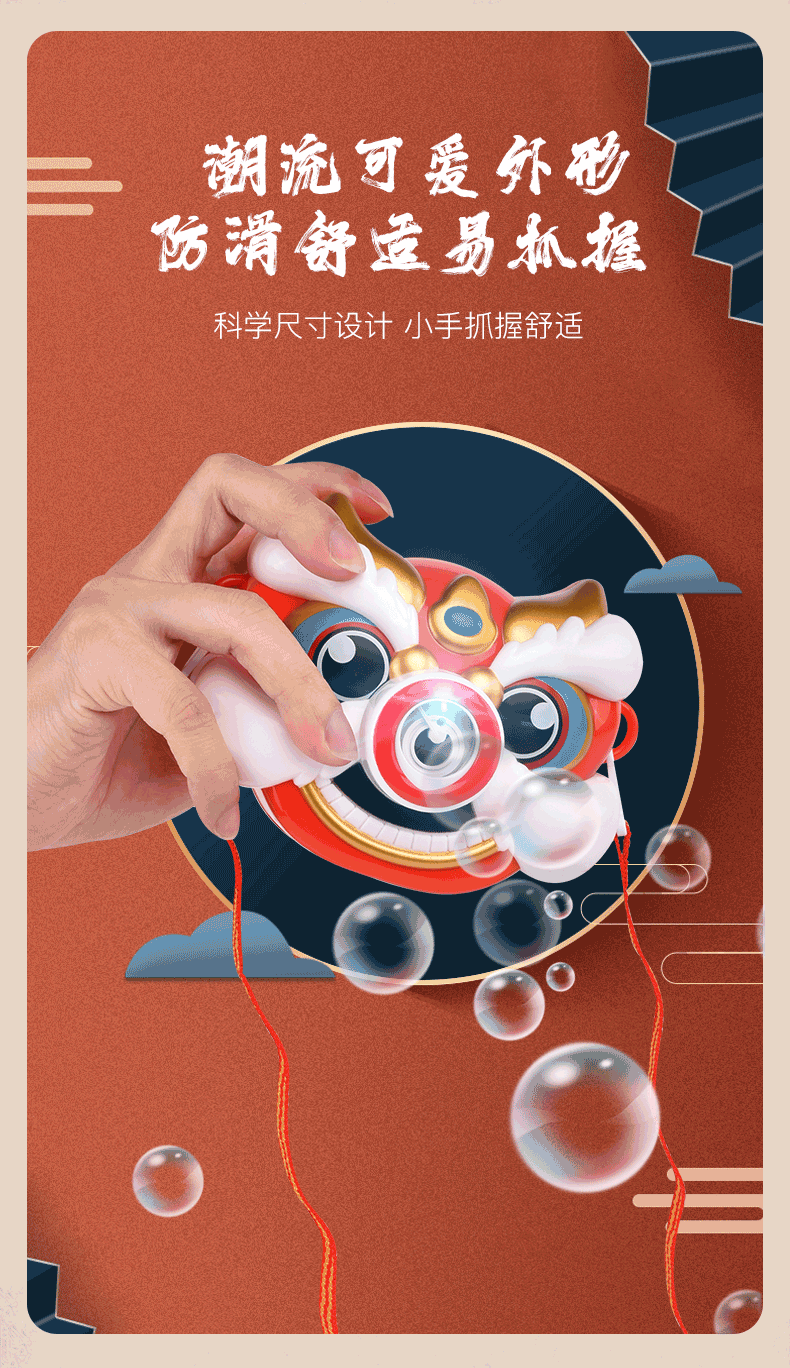 潮流可爱外形
防滑舒适易抓握

科学尺寸设计 小手抓握舒适