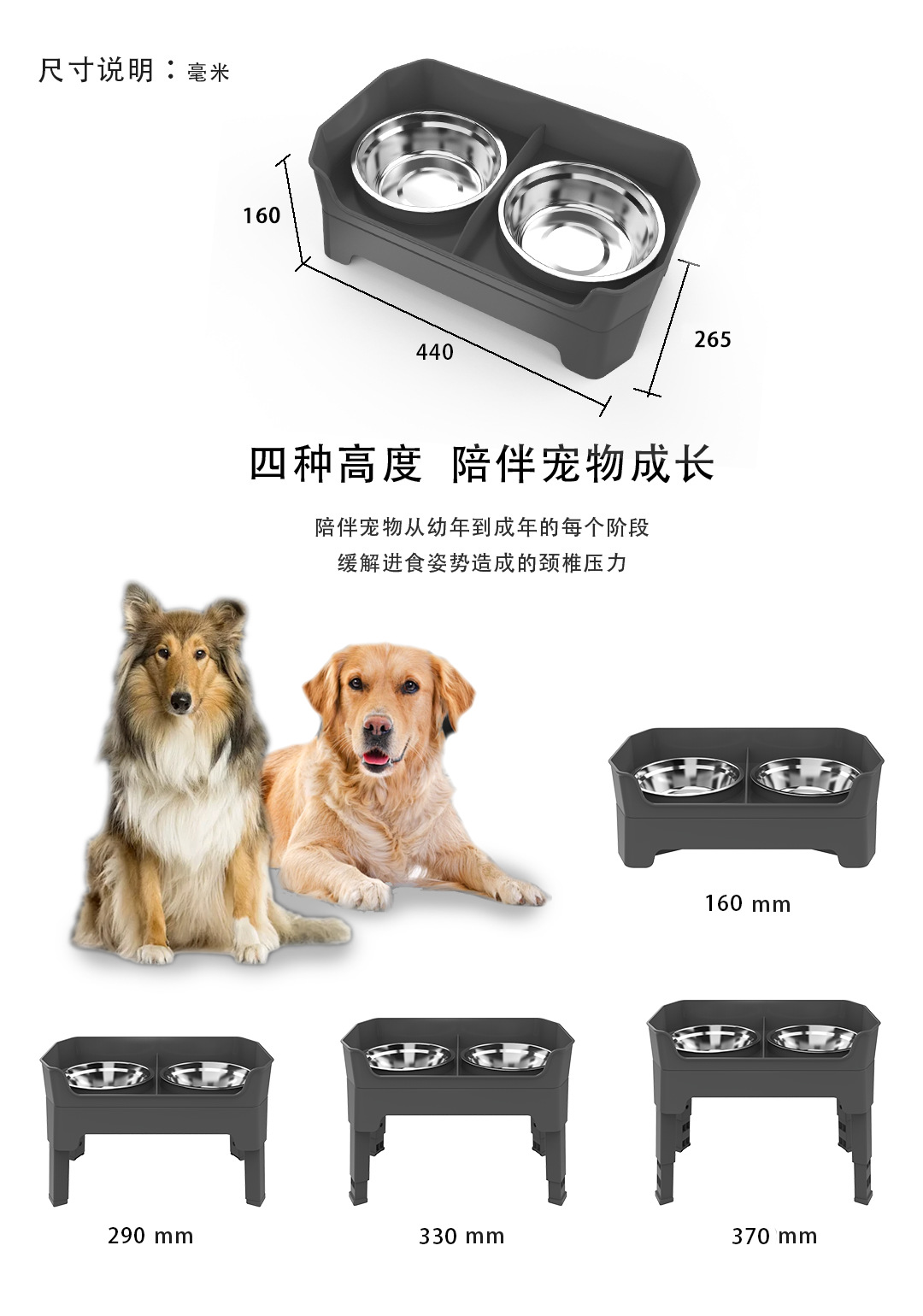 尺寸说明：毫米

160

440

265

四种高度 陪伴宠物成长

陪伴宠物从幼年到成年的每个阶段
缓解进食姿势造成的颈椎压力

160 mm

290 mm

330 mm

370 mm