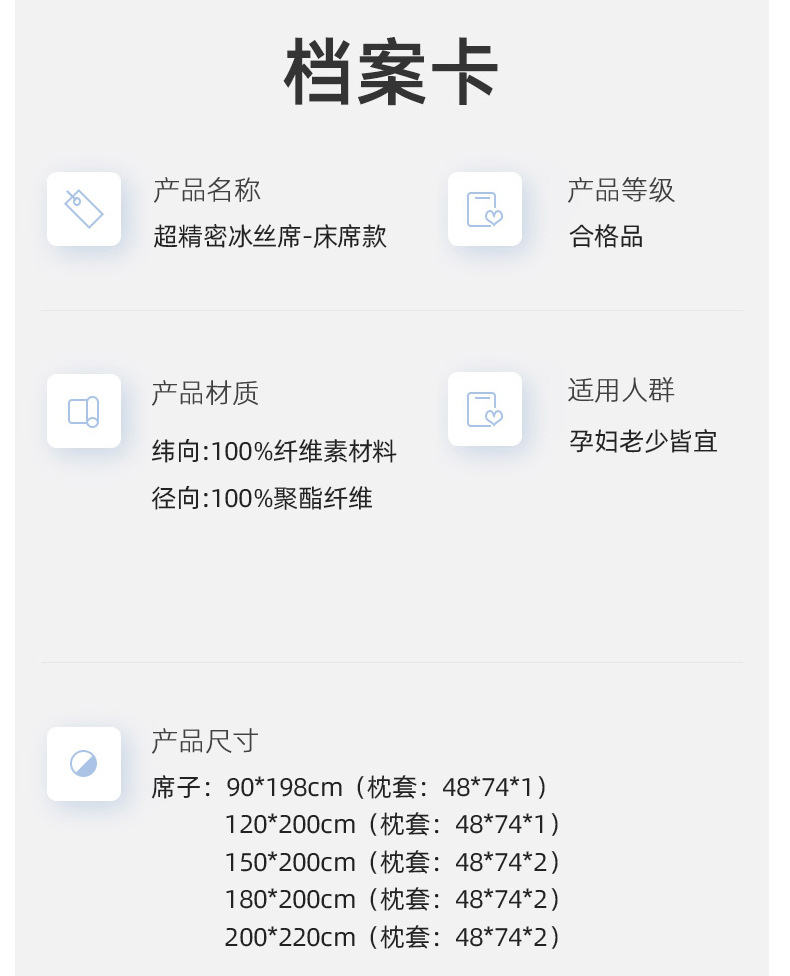 档案卡

产品名称
超精密冰丝席-床席款

产品等级
合格品

产品材质
纬向:100%纤维素材料
径向:100%聚酯纤维

适用人群
孕妇老少皆宜

产品尺寸
席子：90*198cm（枕套：48*74*1）
120*200cm（枕套：48*74*1）
150*200cm（枕套：48*74*2）
180*200cm（枕套：48*74*2）
200*220cm（枕套：48*74*2）