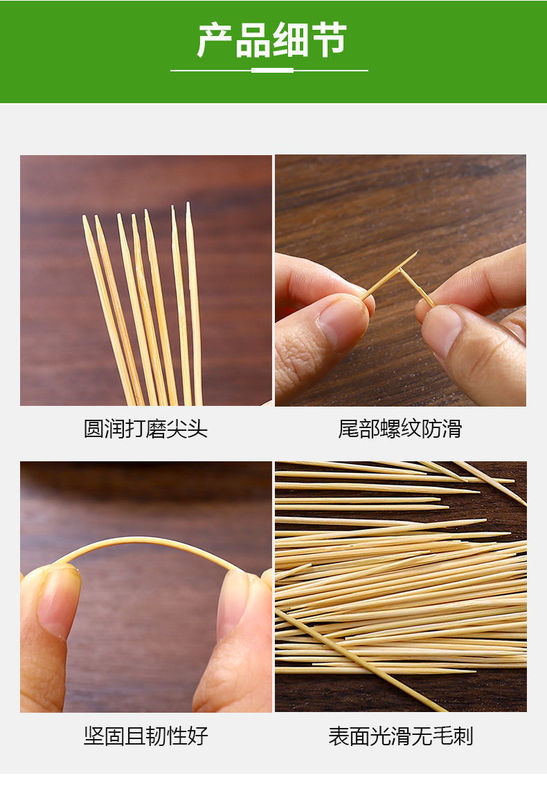 产品细节

圆润打磨尖头

尾部螺纹防滑

坚固且韧性好

表面光滑无毛刺