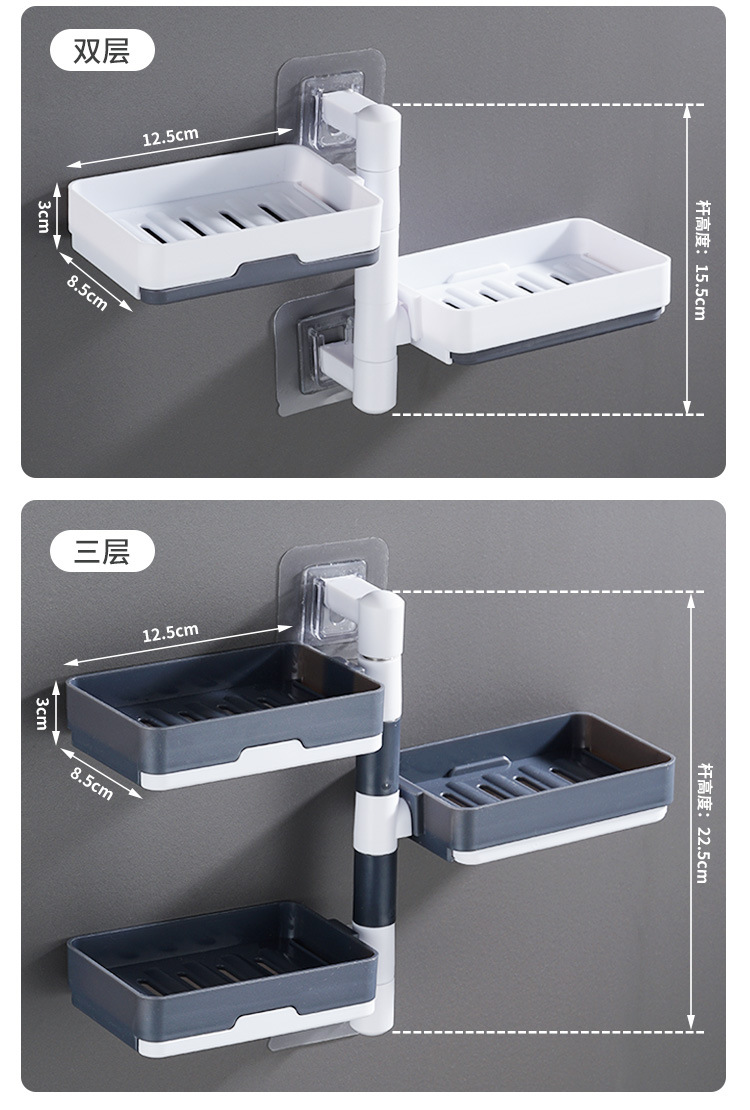 双层

12.5cm

3cm

8.5cm

杆高度：15.5cm

三层

12.5cm

3cm

8.5cm

杆高度：22.5cm