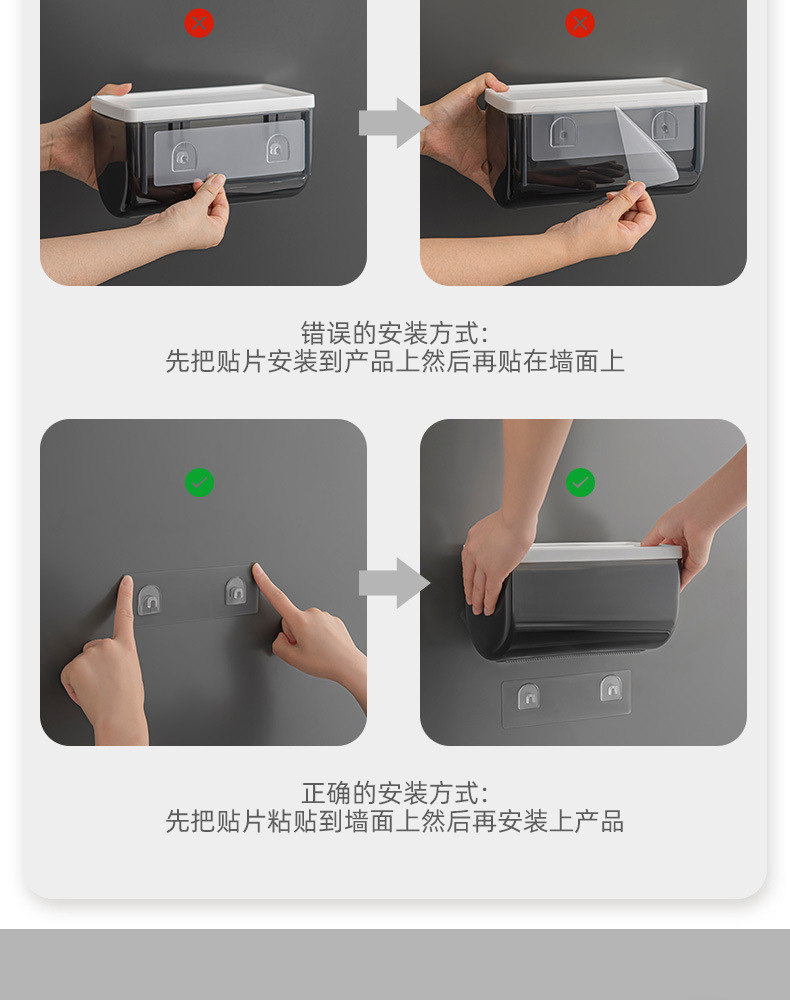 错误的安装方式:
先把贴片安装到产品上然后再贴在墙面上

正确的安装方式:
先把贴片粘贴到墙面上然后再安装上产品