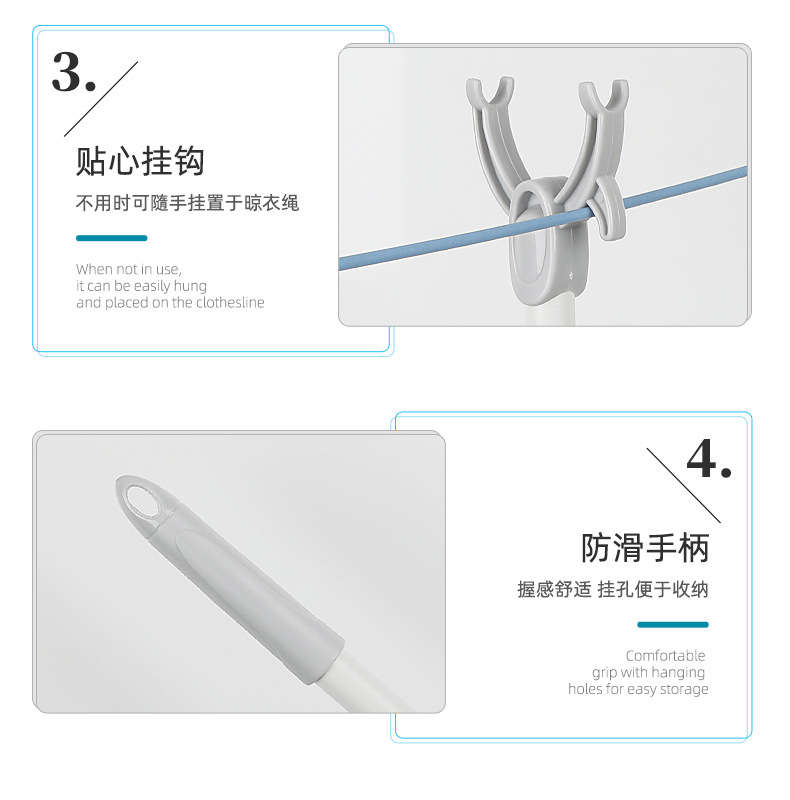 3.

贴心挂钩

不用时可随手挂置于晾衣绳

When not in use, it can be easily hung and placed on the clothesline

4.

防滑手柄

握感舒适 挂孔便于收纳

Comfortable grip with hanging holes for easy storage