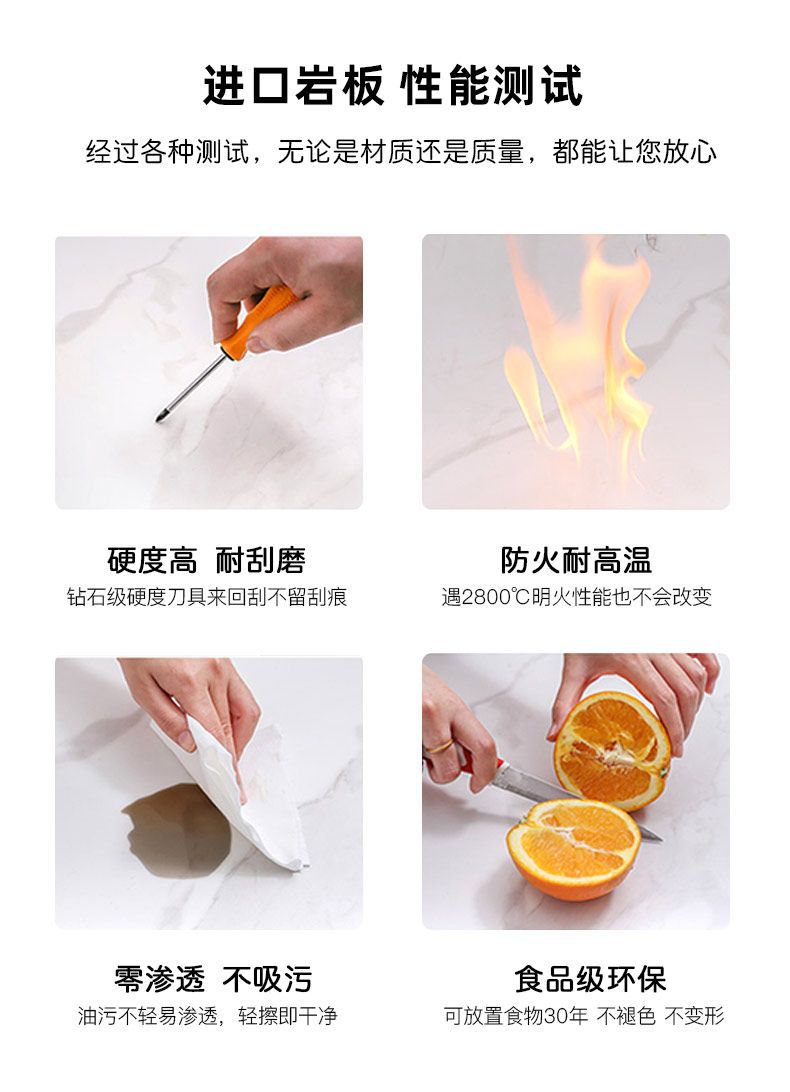 进口岩板 性能测试

经过各种测试，无论是材质还是质量，都能让您放心

硬度高 耐刮磨
钻石级硬度刀具来回刮不留刮痕

防火耐高温
遇2800℃明火性能也不会改变

零渗透 不吸污
油污不轻易渗透，轻擦即干净

食品级环保
可放置食物30年 不褪色 不变形