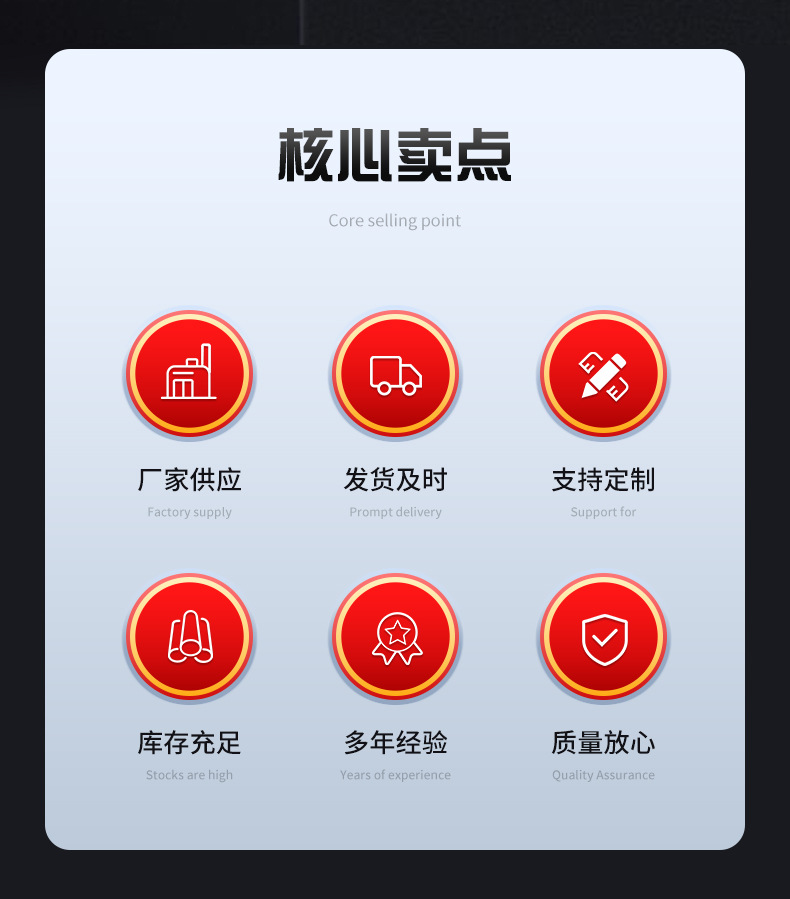 核心卖点

Core selling point

厂家供应
Factory supply

发货及时
Prompt delivery

支持定制
Support for

库存充足
Stocks are high

多年经验
Years of experience

质量放心
Quality Assurance