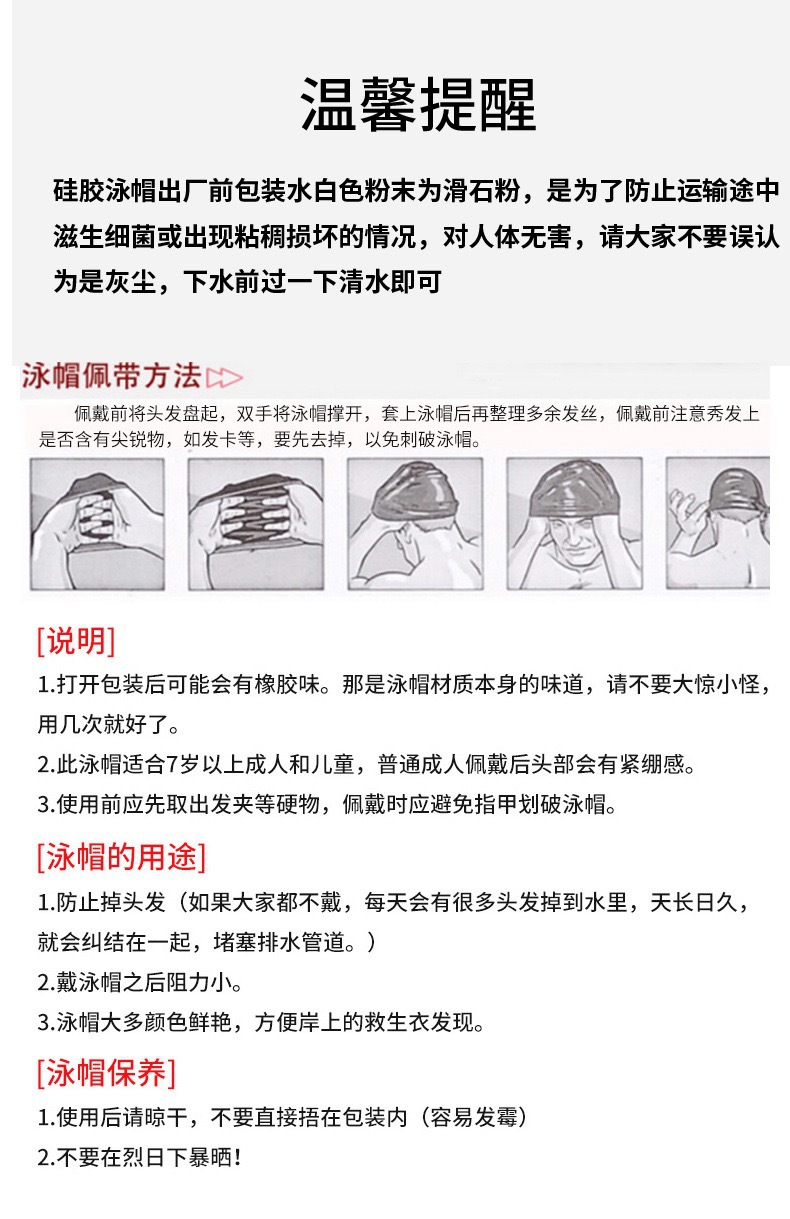 温馨提醒

硅胶泳帽出厂前包装水白色粉末为滑石粉，是为了防止运输途中滋生细菌或出现粘稠损坏的情况，对人体无害，请大家不要误认为是灰尘，下水前过一下清水即可

泳帽佩带方法

佩戴前将头发盘起，双手将泳帽撑开，套上泳帽后再整理多余发丝，佩戴前注意秀发上是否含有尖锐物，如发卡等，要先去掉，以免刺破泳帽。

[说明]

1.打开包装后可能会有橡胶味。那是泳帽材质本身的味道，请不要大惊小怪，用几次就好了。

2.此泳帽适合7岁以上成人和儿童，普通成人佩戴后头部会有紧绷感。

3.使用前应先取出发夹等硬物，佩戴时应避免指甲划破泳帽。

[泳帽的用途]

1.防止掉头发（如果大家都不戴，每天会有很多头发掉到水里，天长日久，就会纠结在一起，堵塞排水管道。）

2.戴泳帽之后阻力小。

3.泳帽大多颜色鲜艳，方便岸上的救生衣发现。

[泳帽保养]

1.使用后请晾干，不要直接捂在包装内（容易发霉）

2.不要在烈日下暴晒!